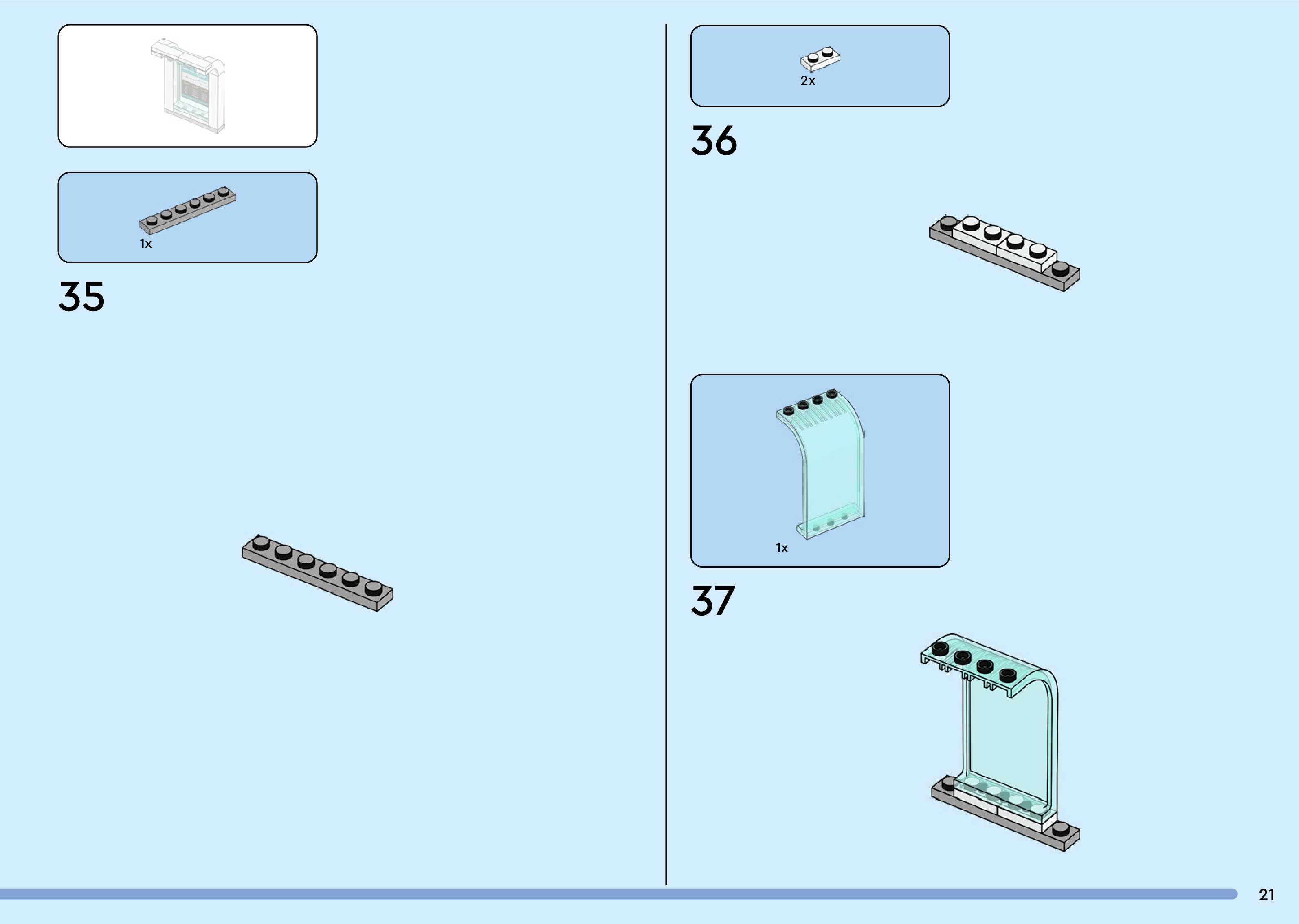 1x

35

2x

36

1x

37

21