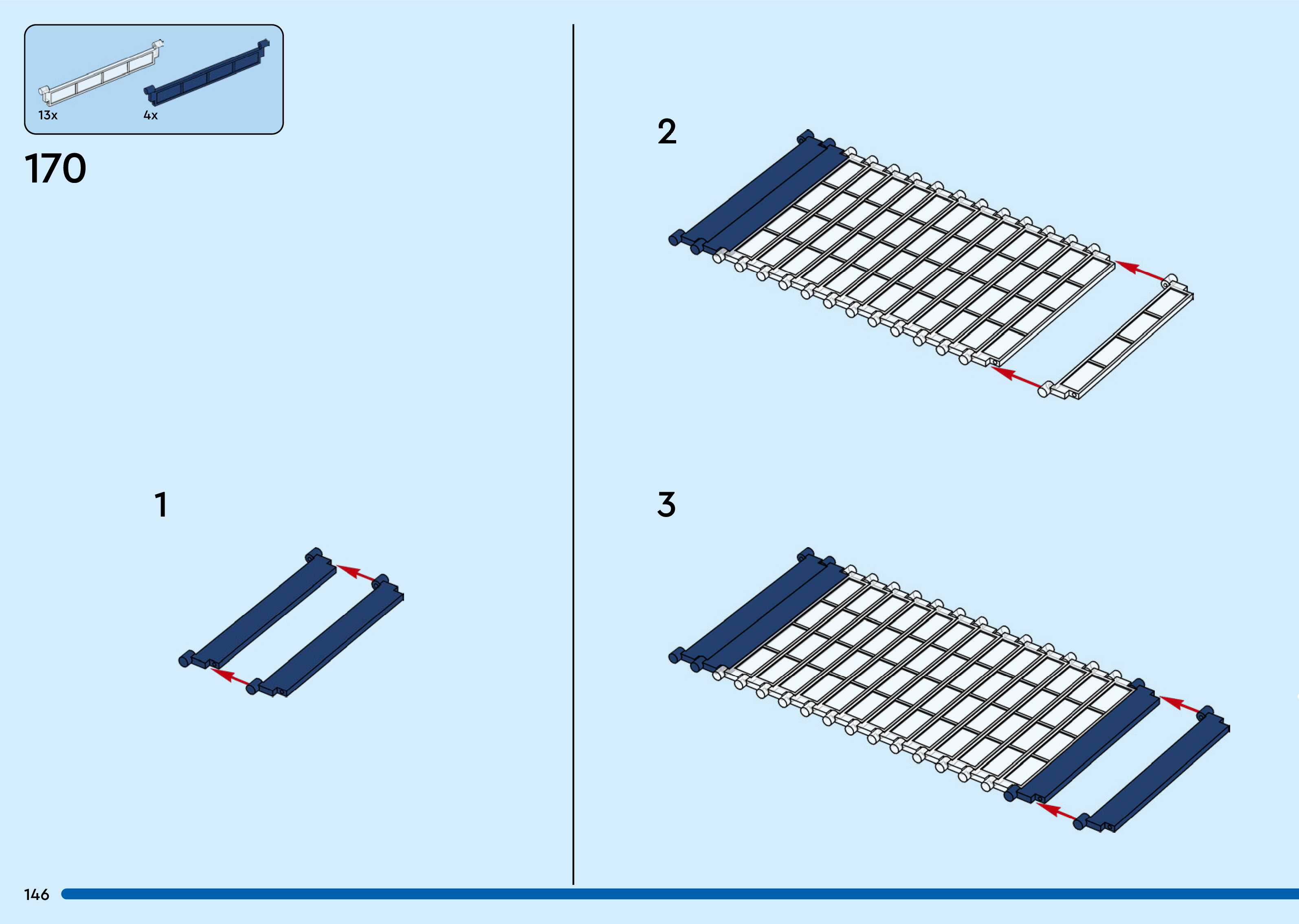 13x
4x

170

1

2

3

146