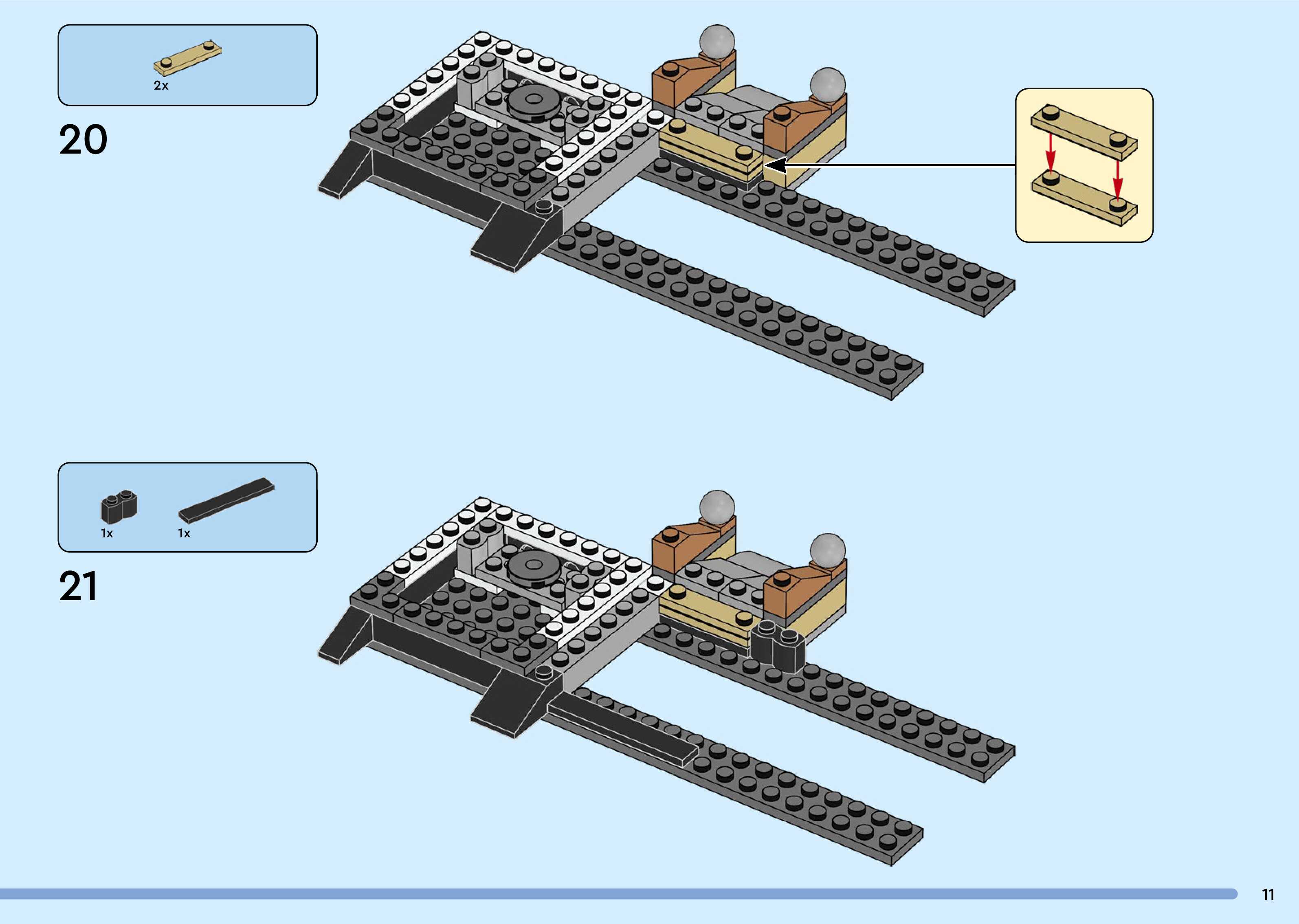 2x

20

1x 1x

21

11