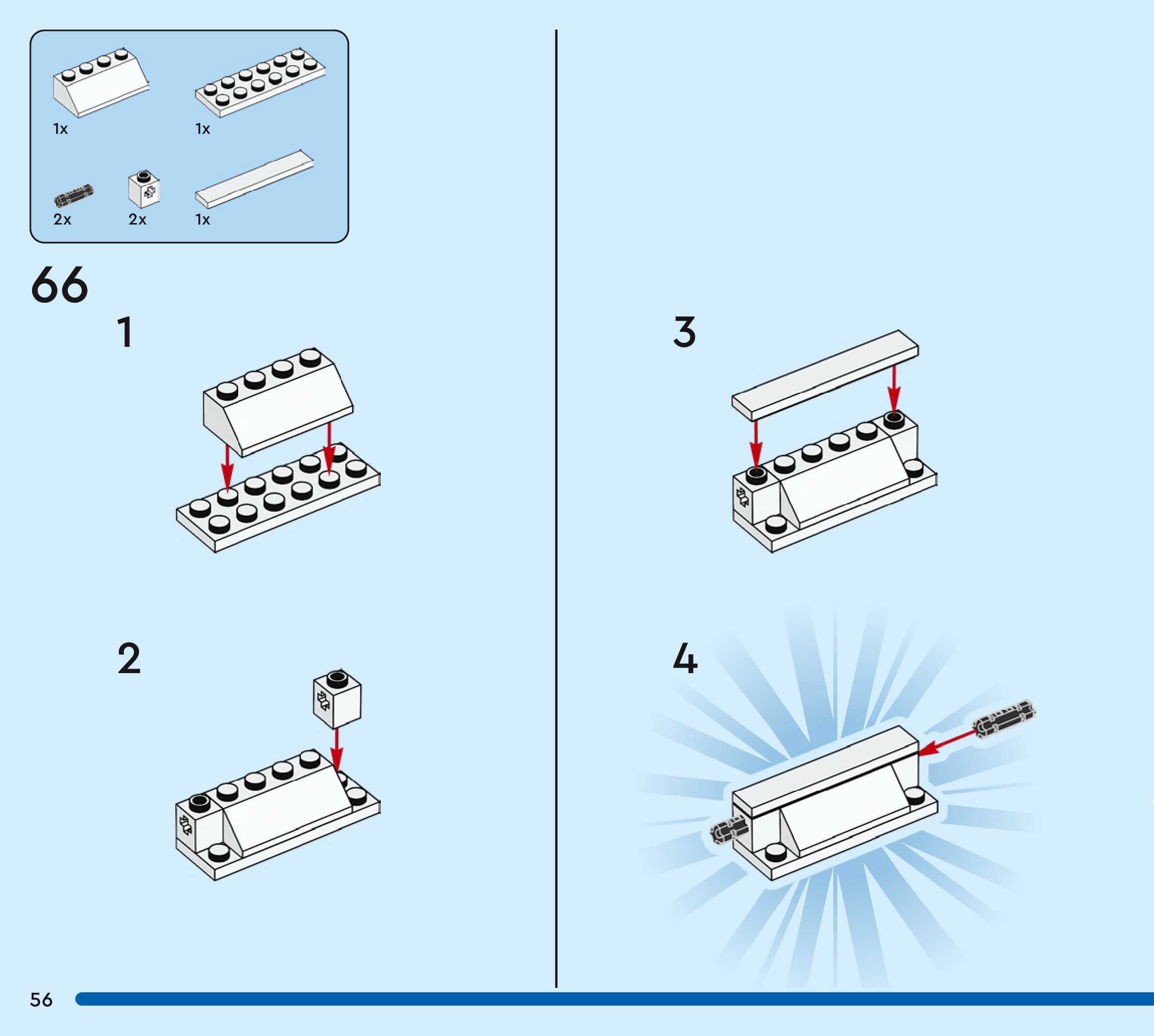 1x

1x

2x

2x

1x

66

1

2

3

4

56