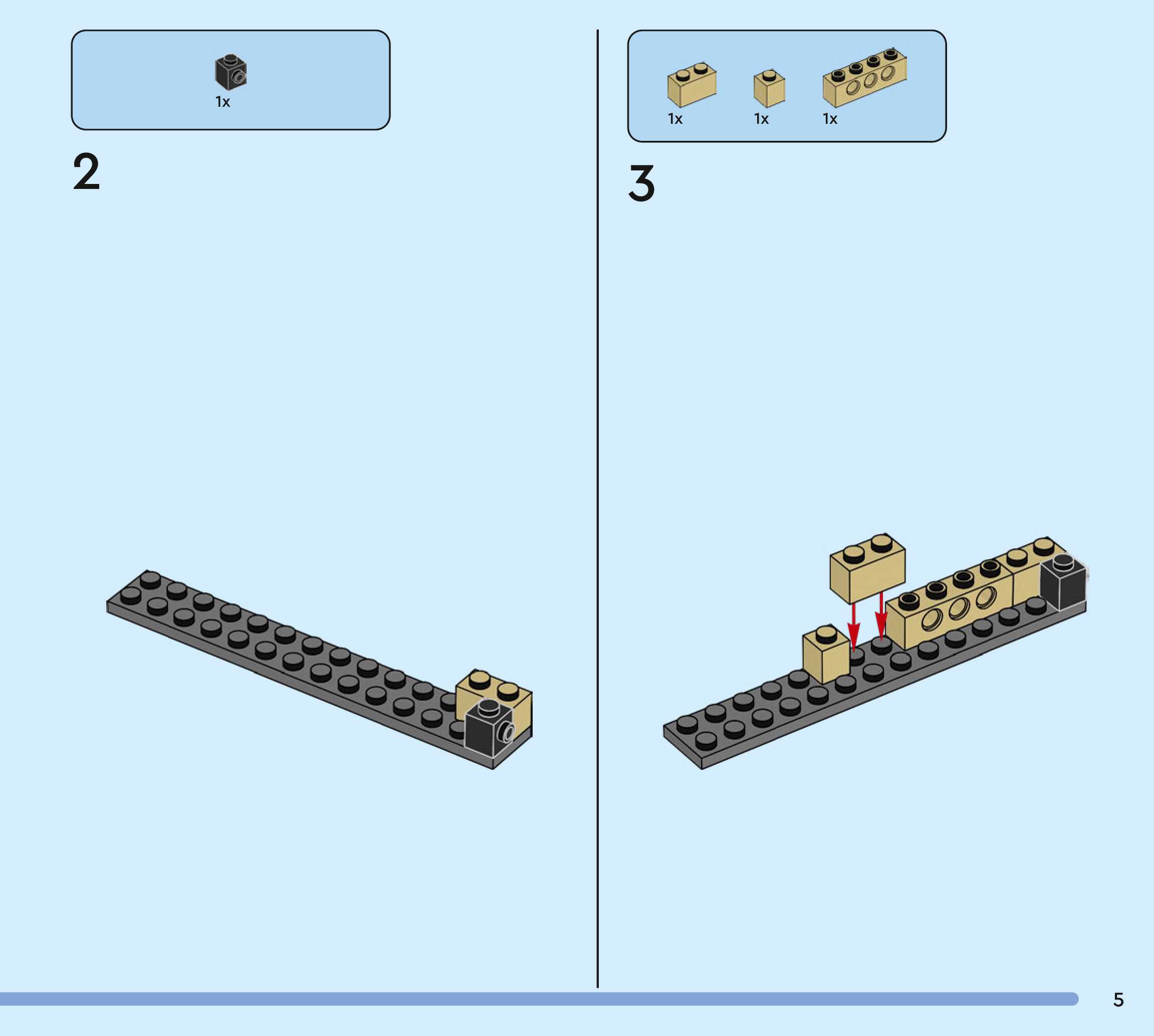 1x

2

1x 1x 1x

3

5