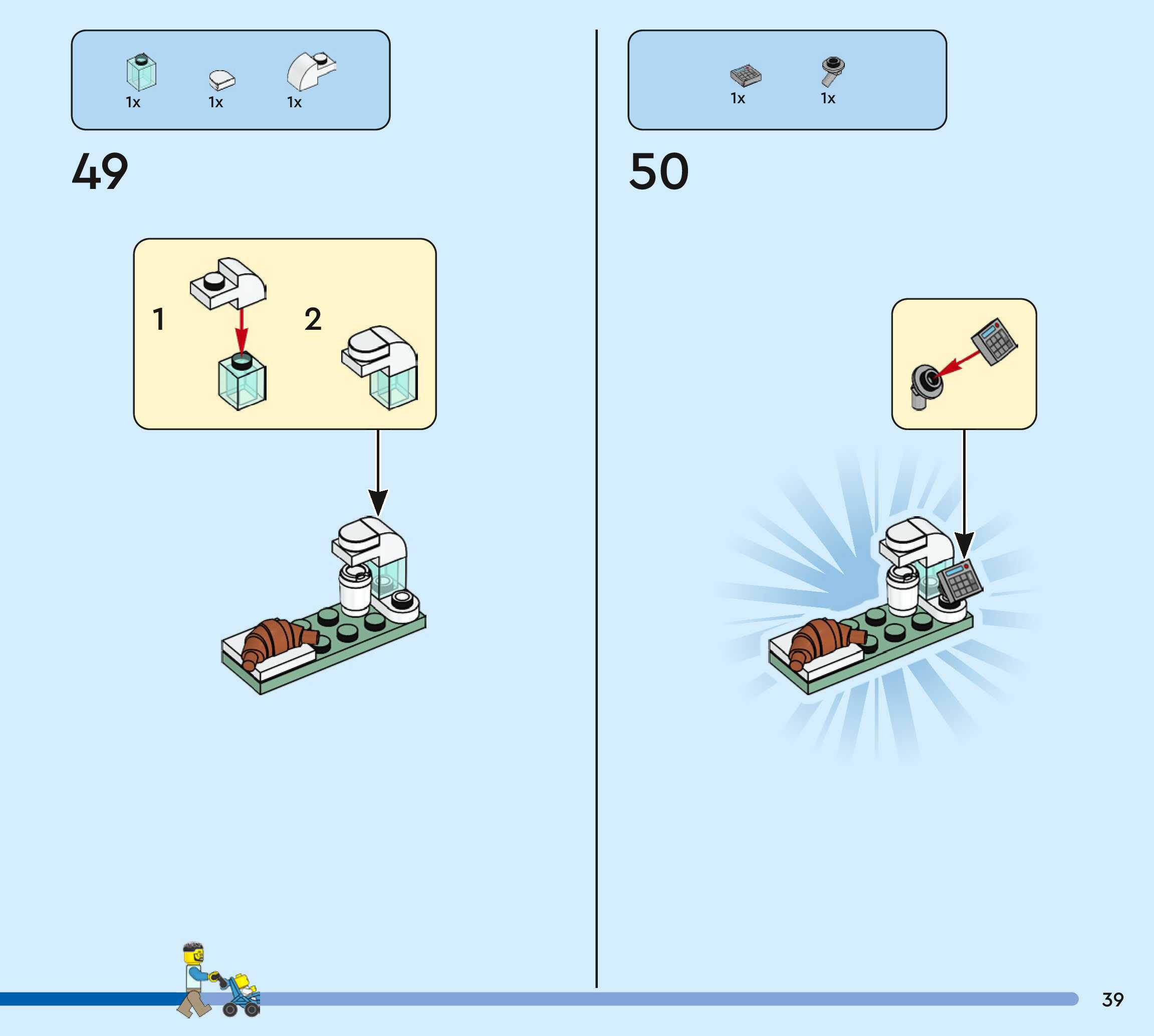 1x 1x 1x

49

1

2

1x 1x

50

39