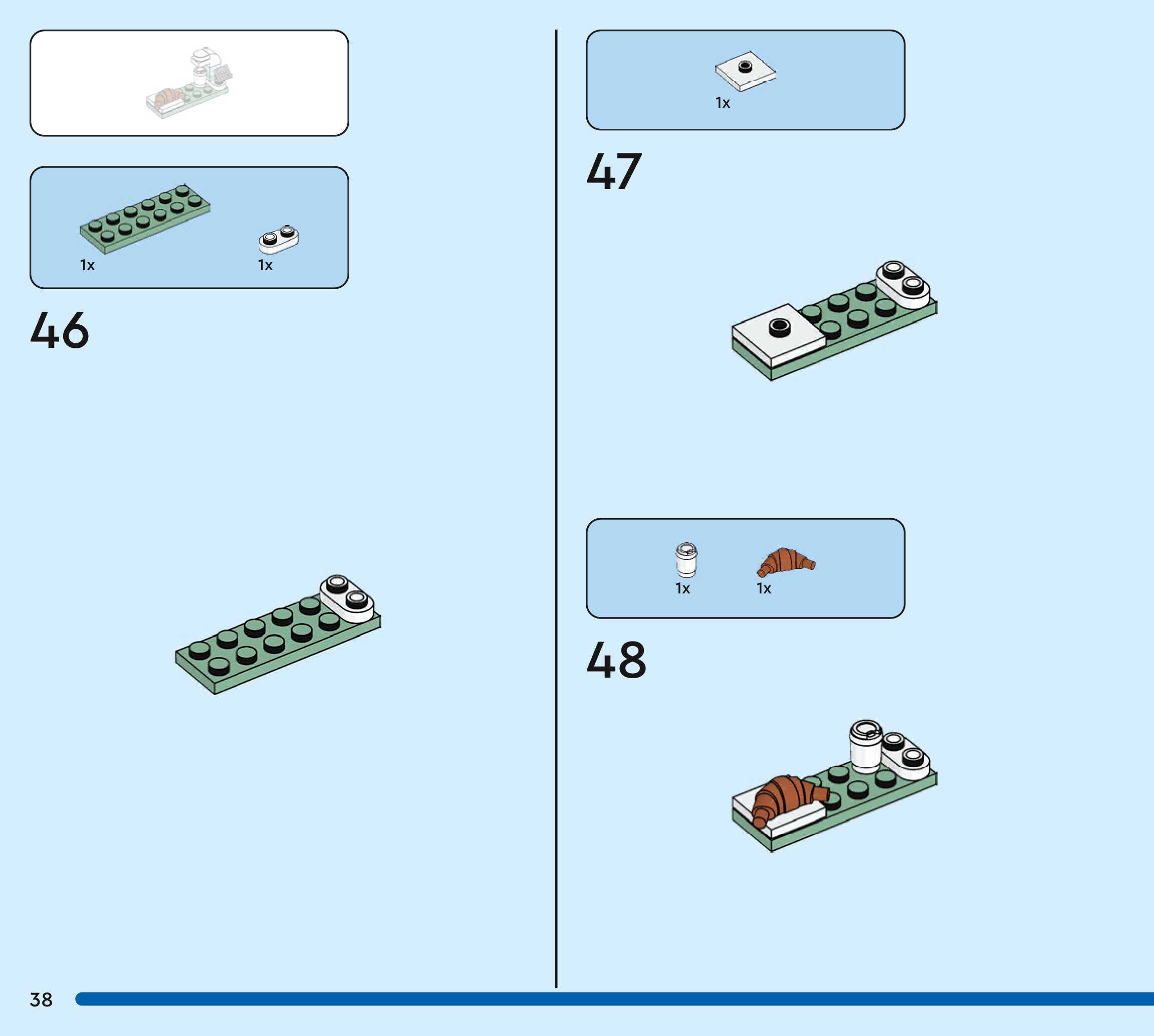 1x

1x

46

1x

47

1x

1x

48

38