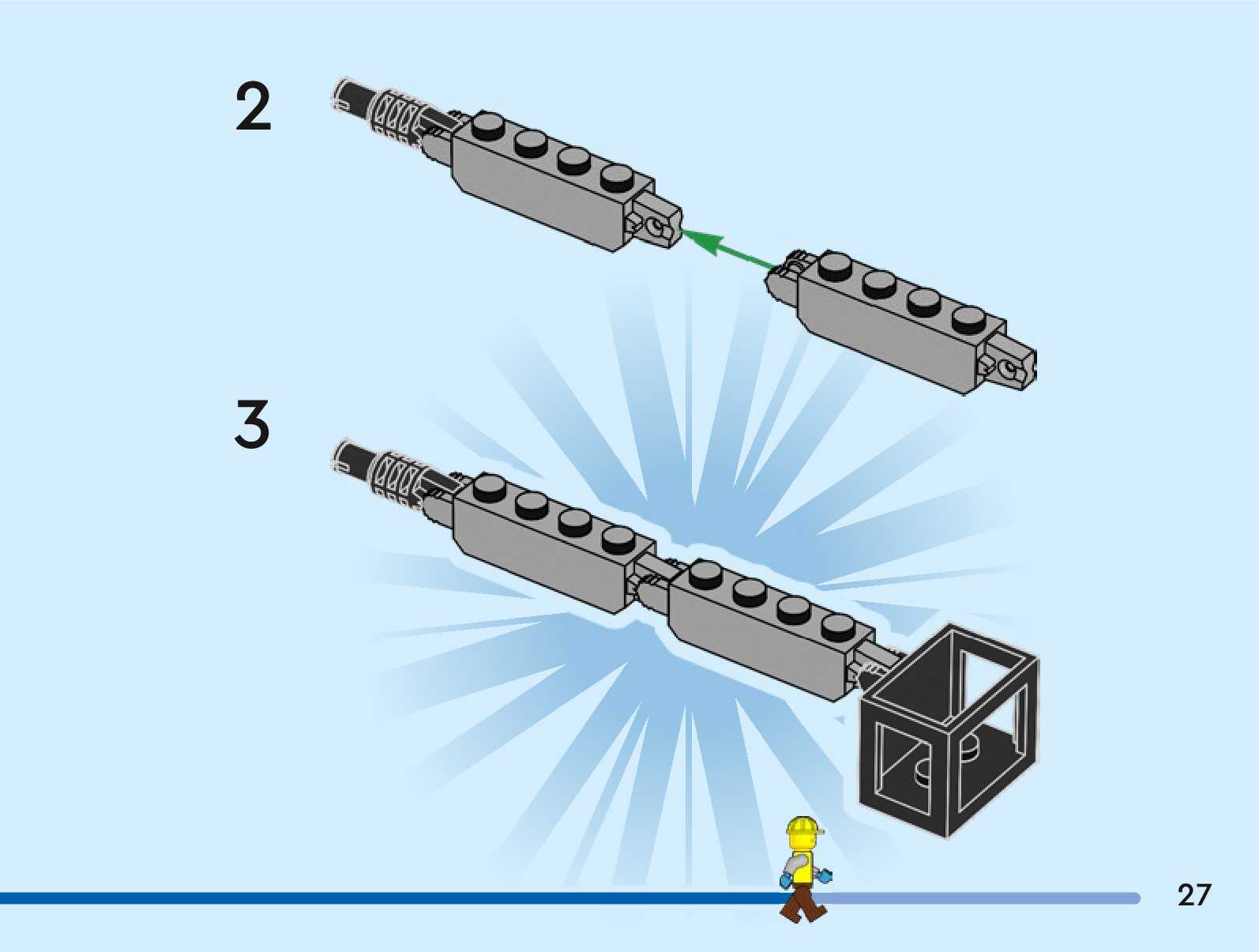 2

3

27