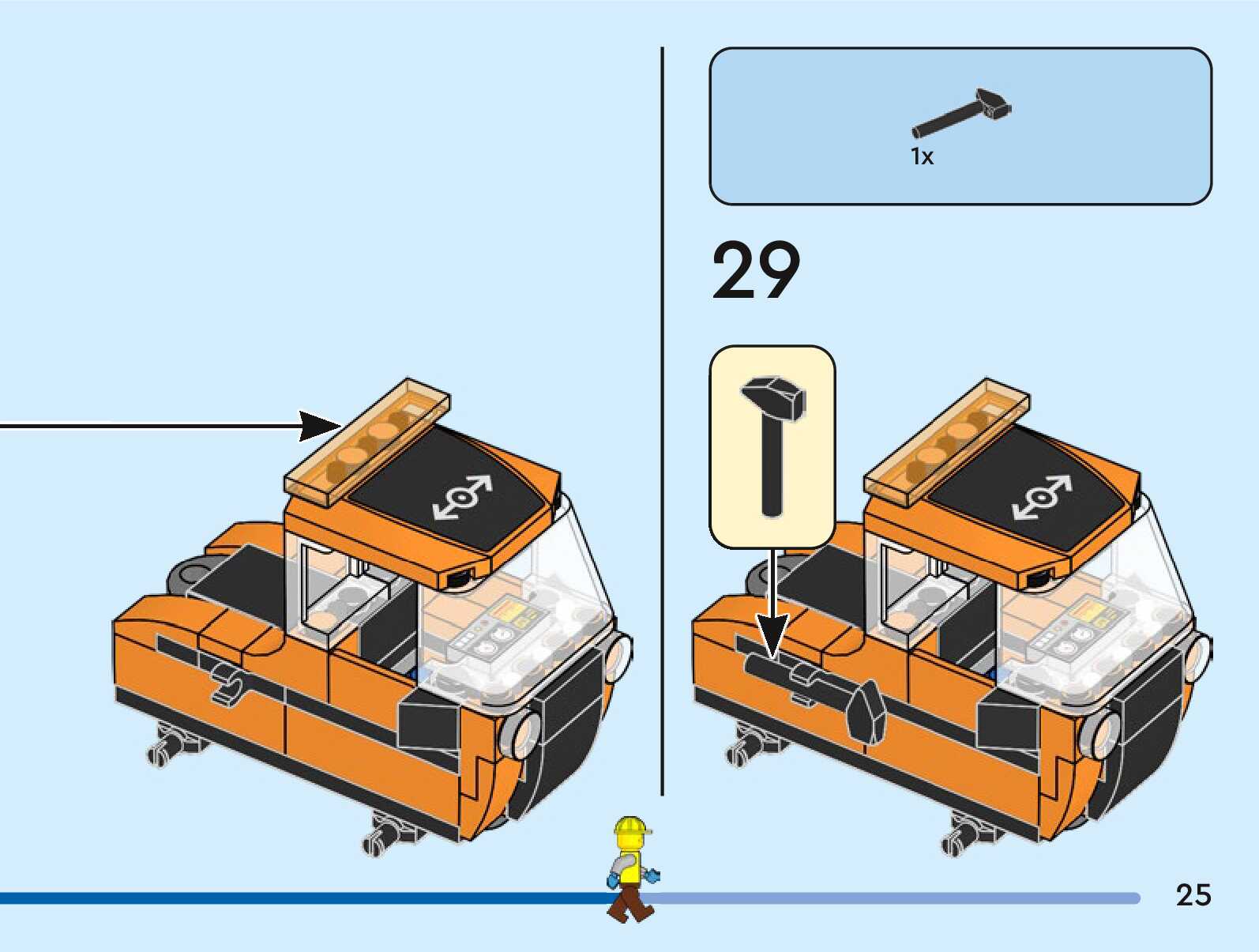 1x

29

25