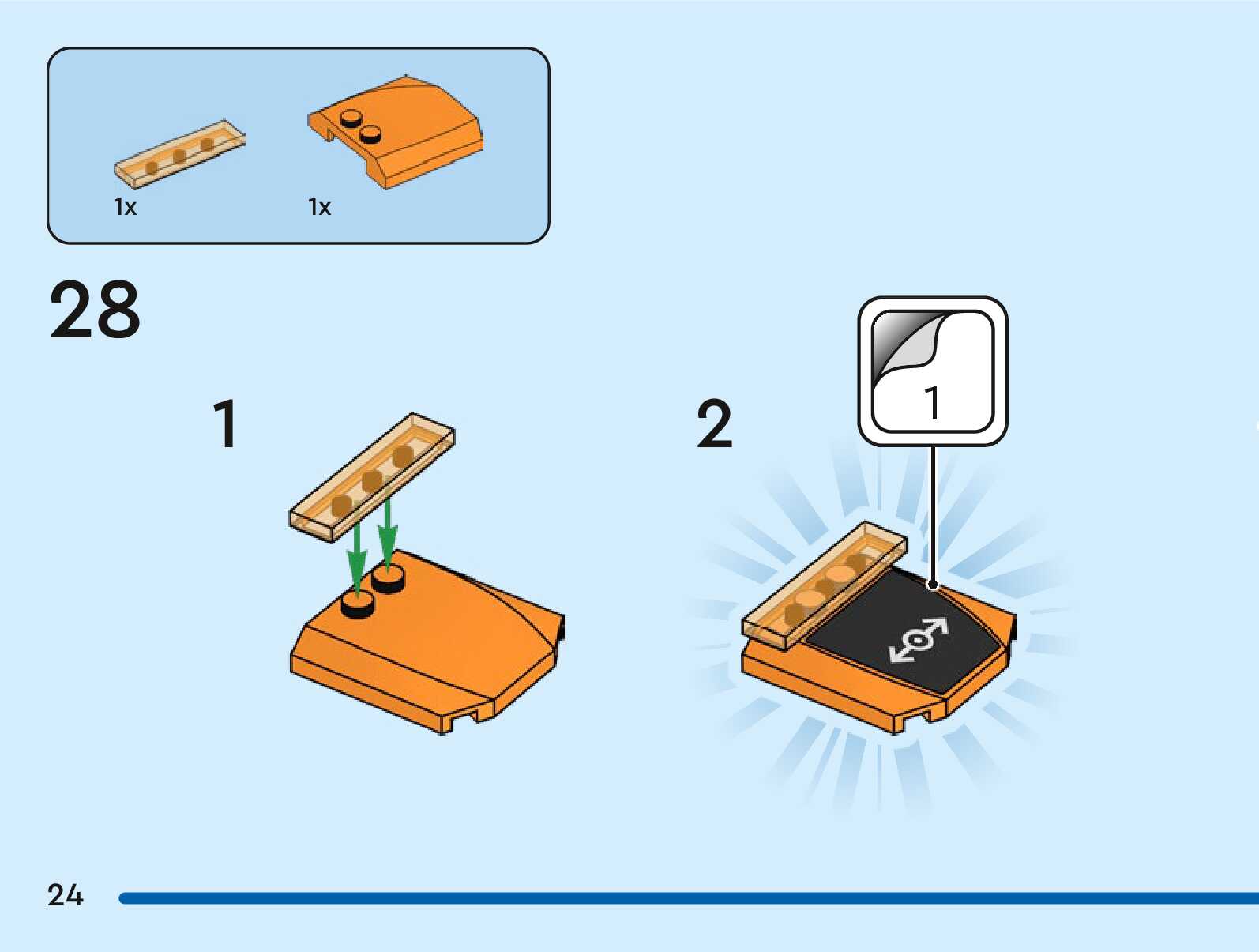 1x

1x

28

1

2

1

24