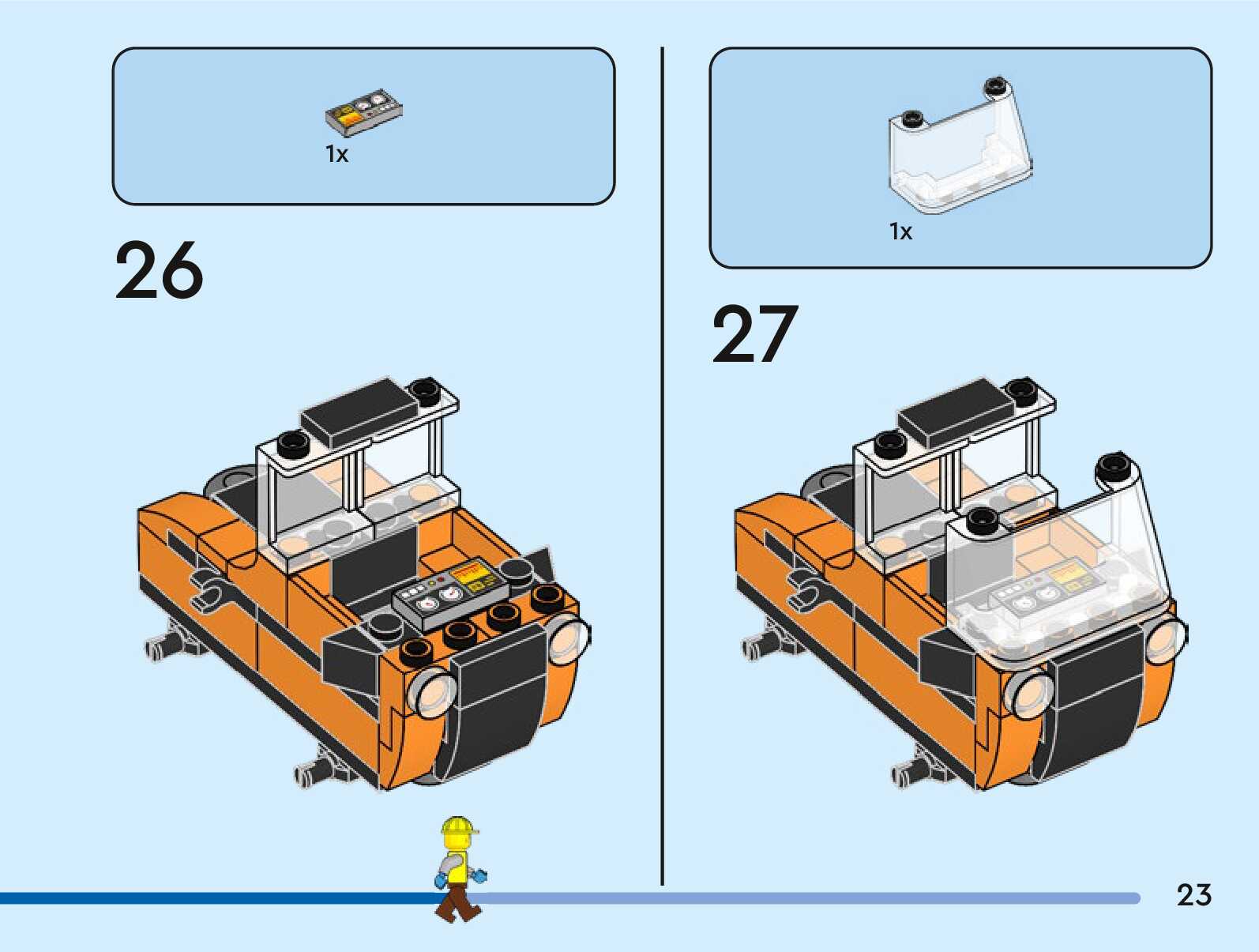 1x

26

1x

27

23