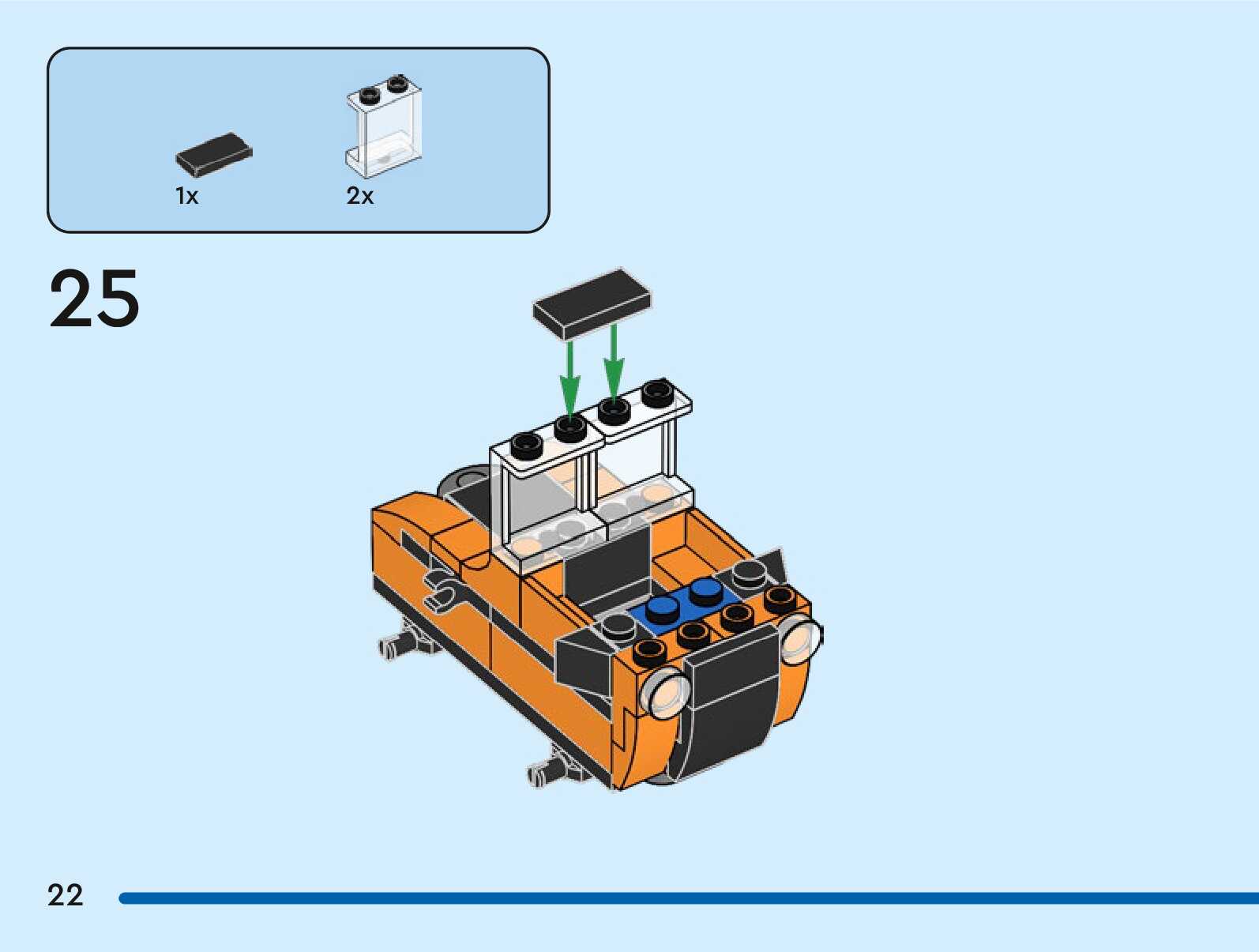 1x

2x

25

22