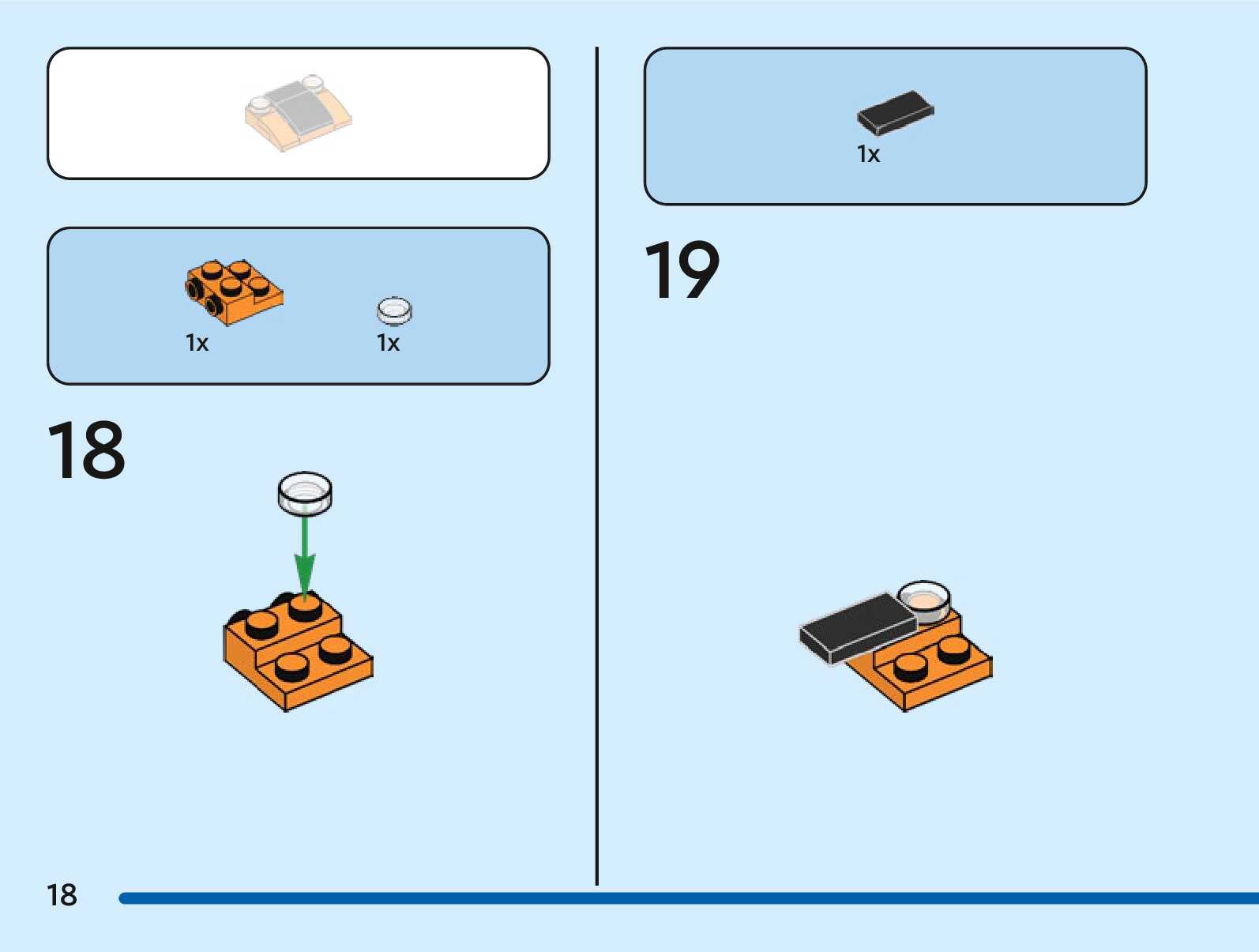 1x 1x

18

1x

19

18