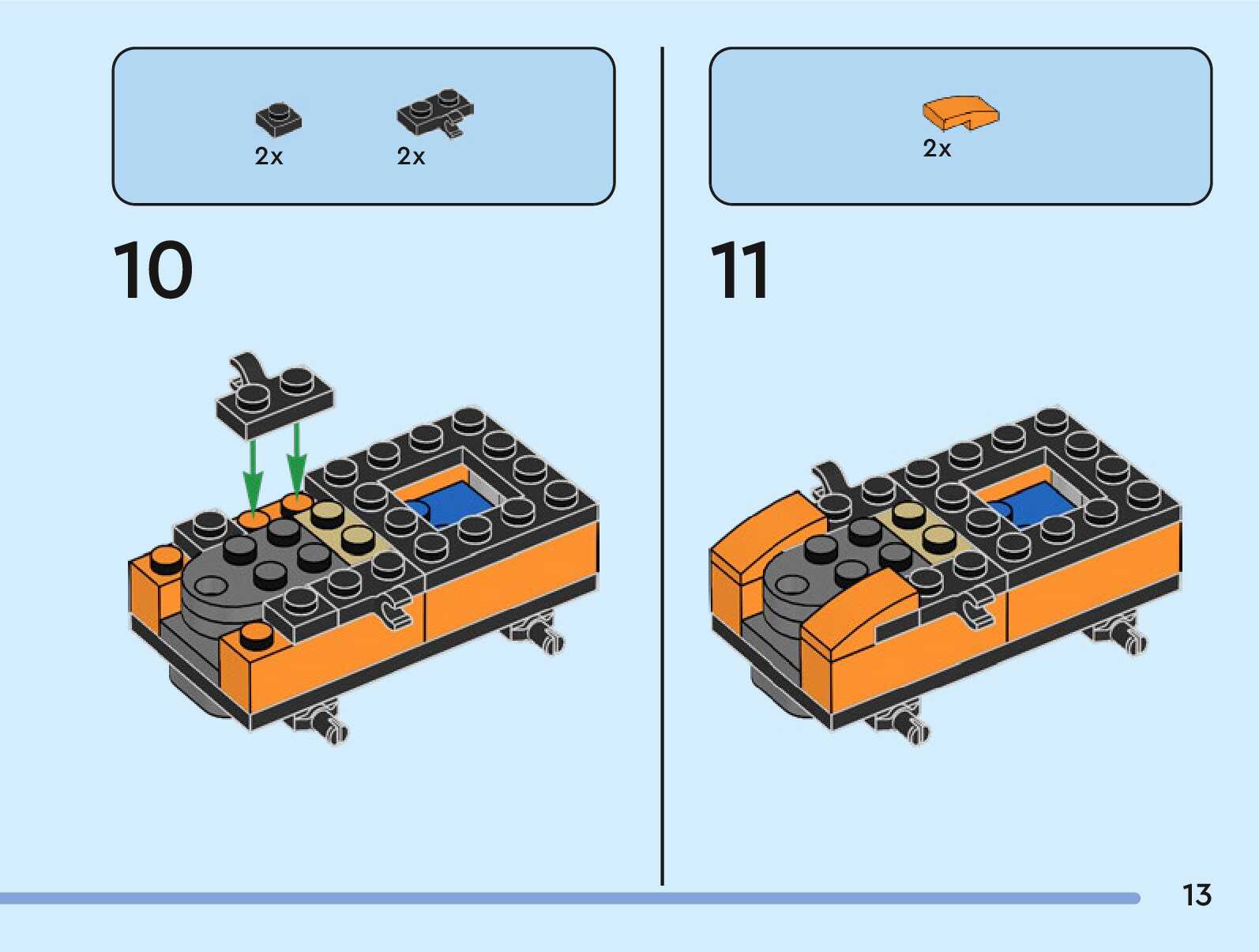 2x 2x

10

2x

11

13