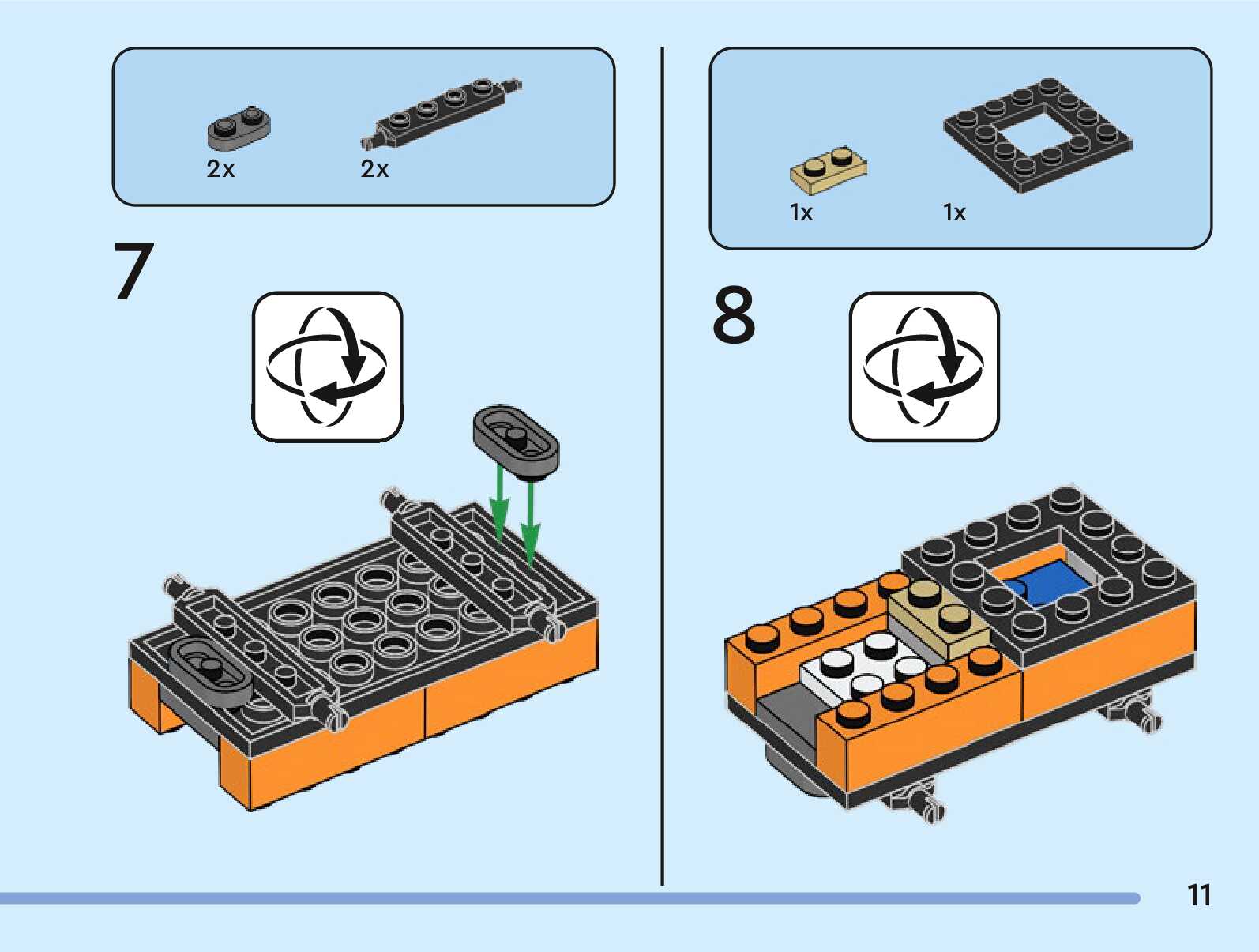 2x 2x

7

1x 1x

8

11