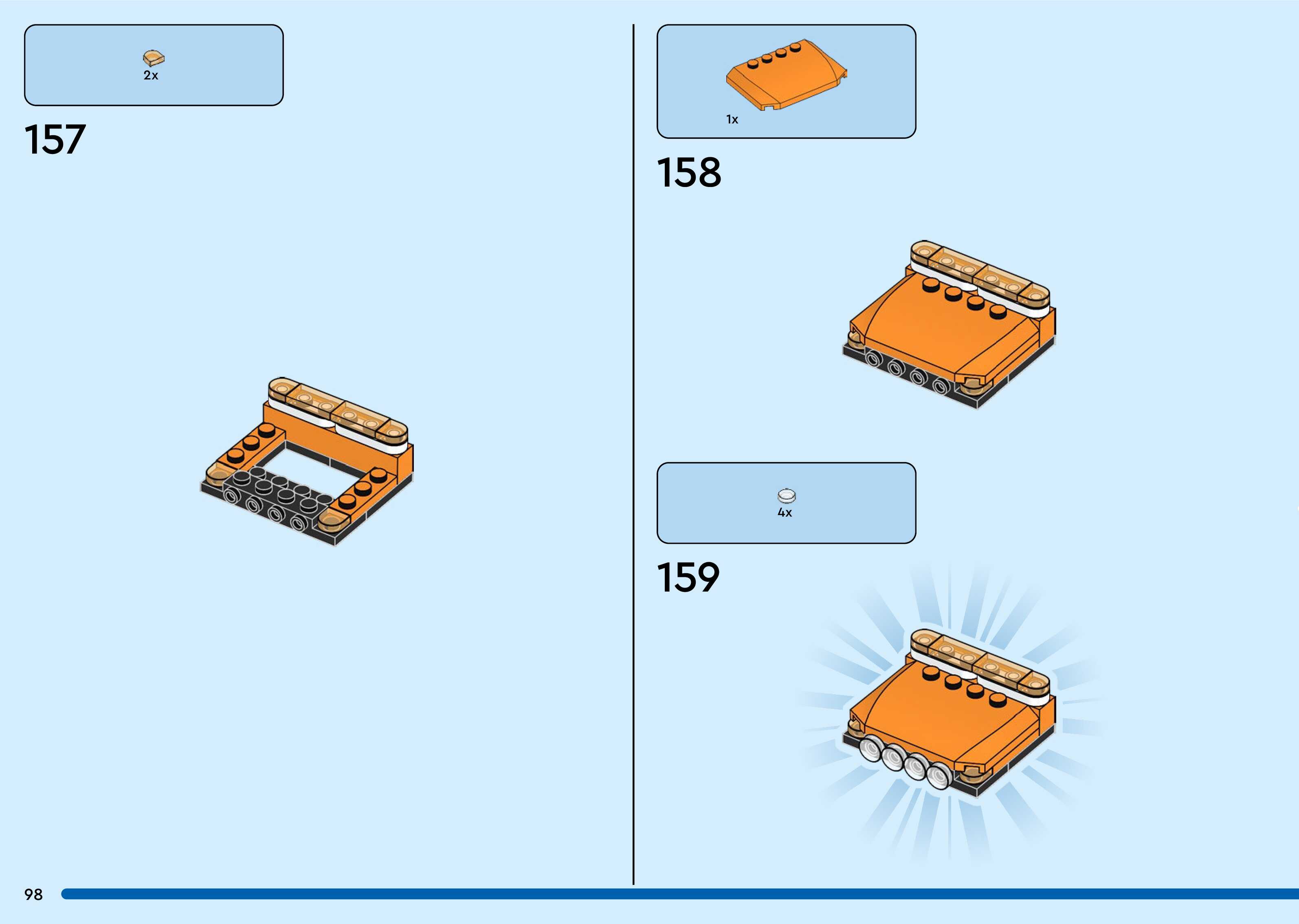 2x

157

1x

158

4x

159

98