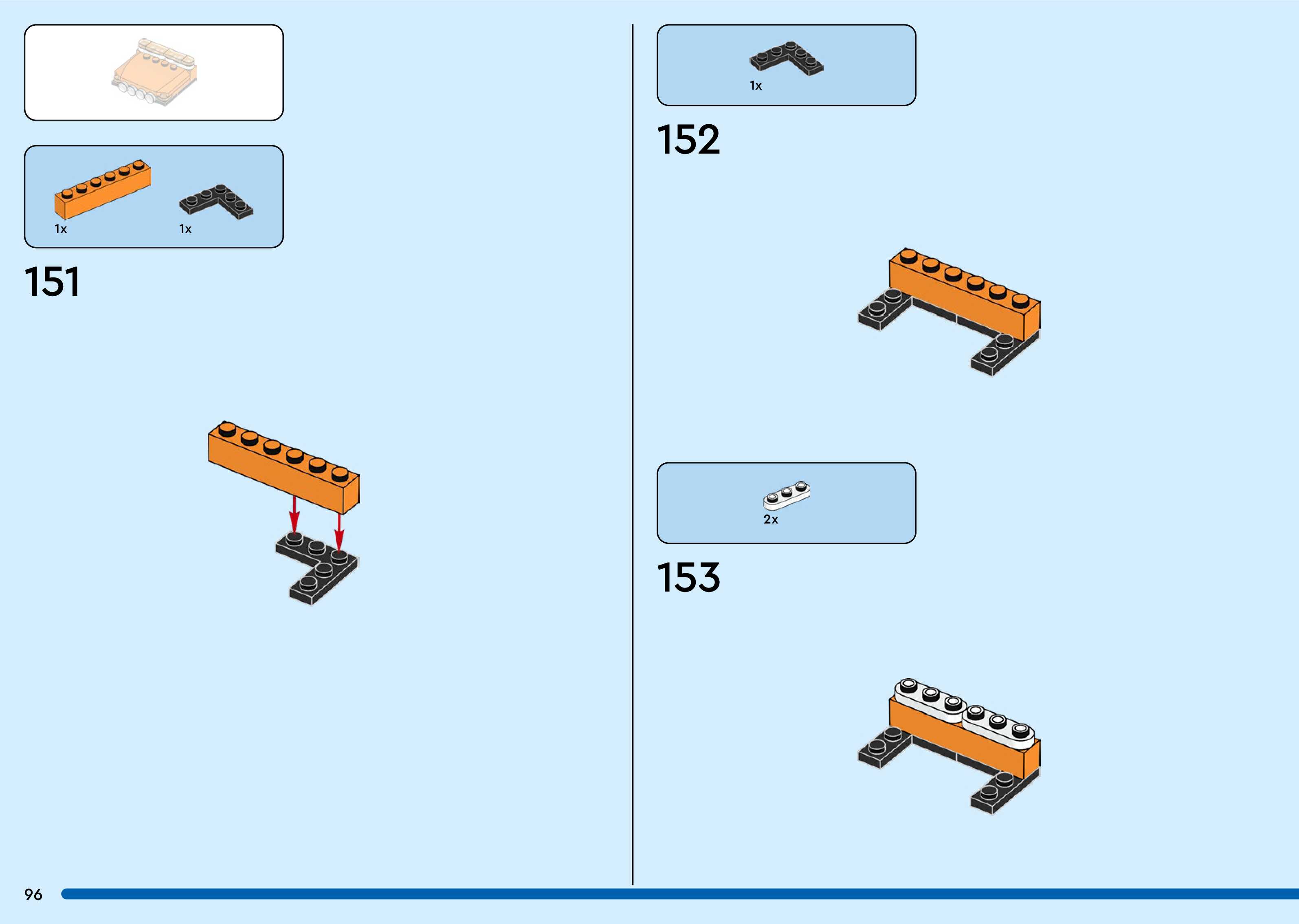 1x

1x

151

1x

152

2x

153

96