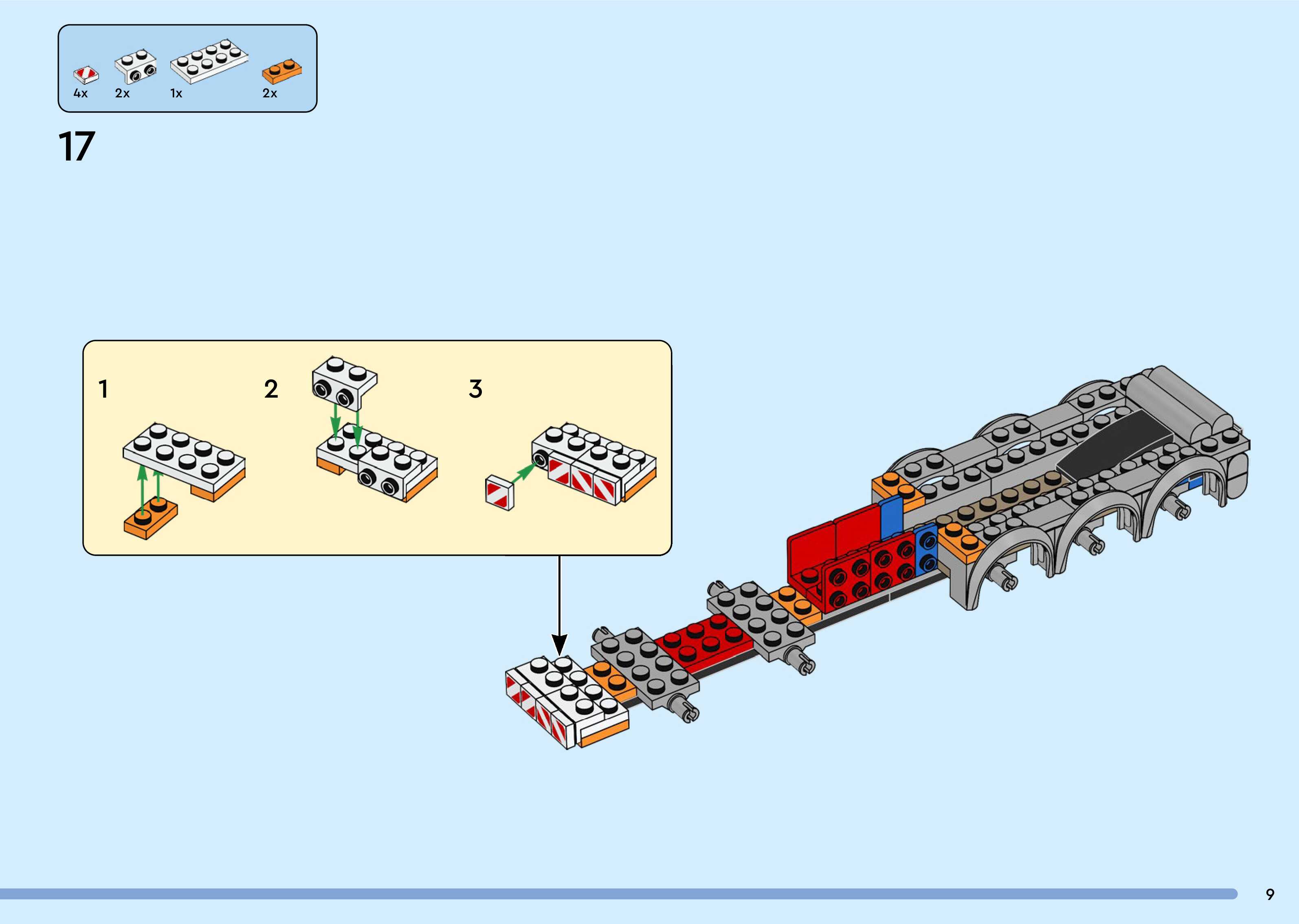 4x 2x 1x 2x

17

1

2

3

9