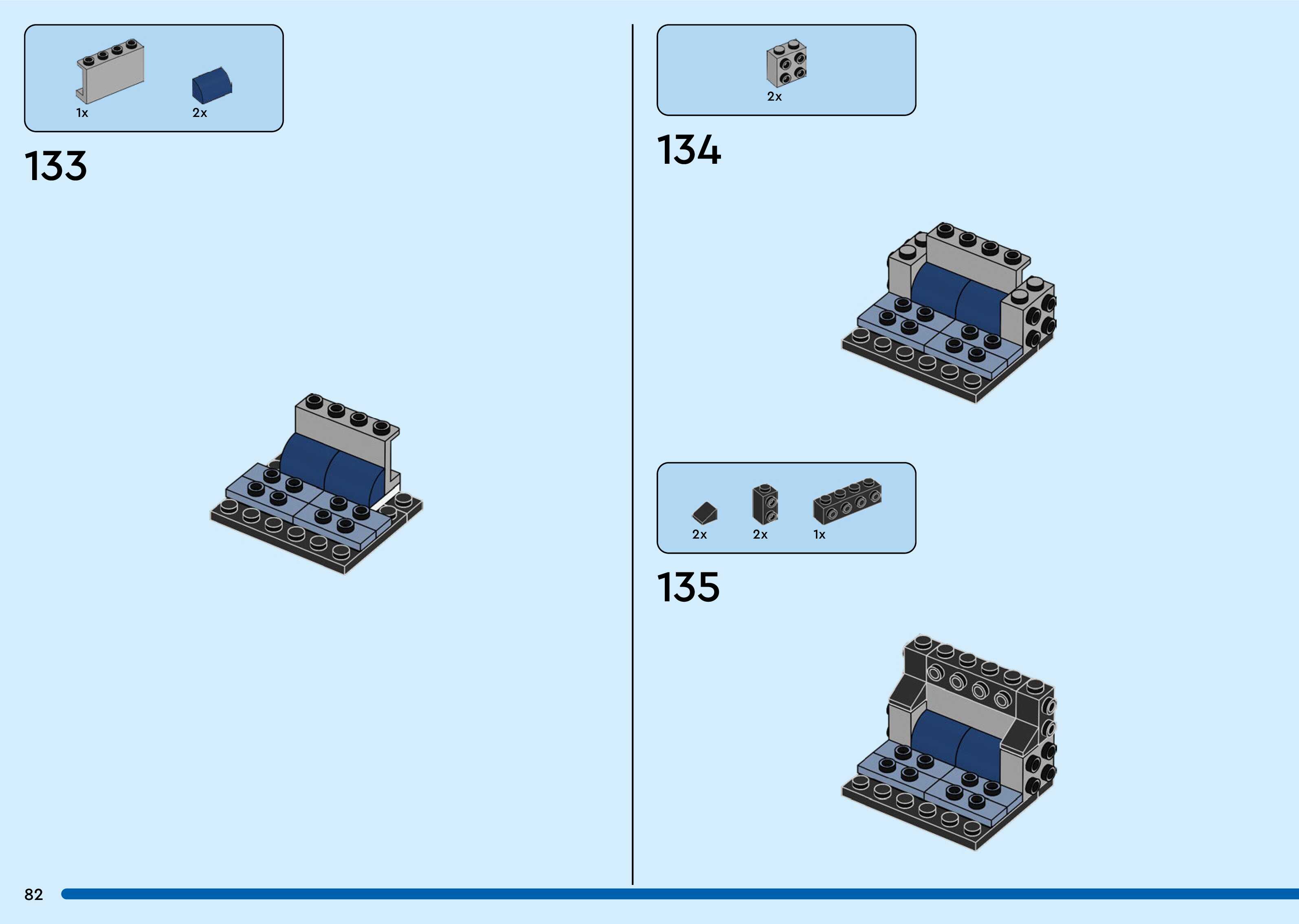 1x 2x

133

2x

134

2x 2x 1x

135

82