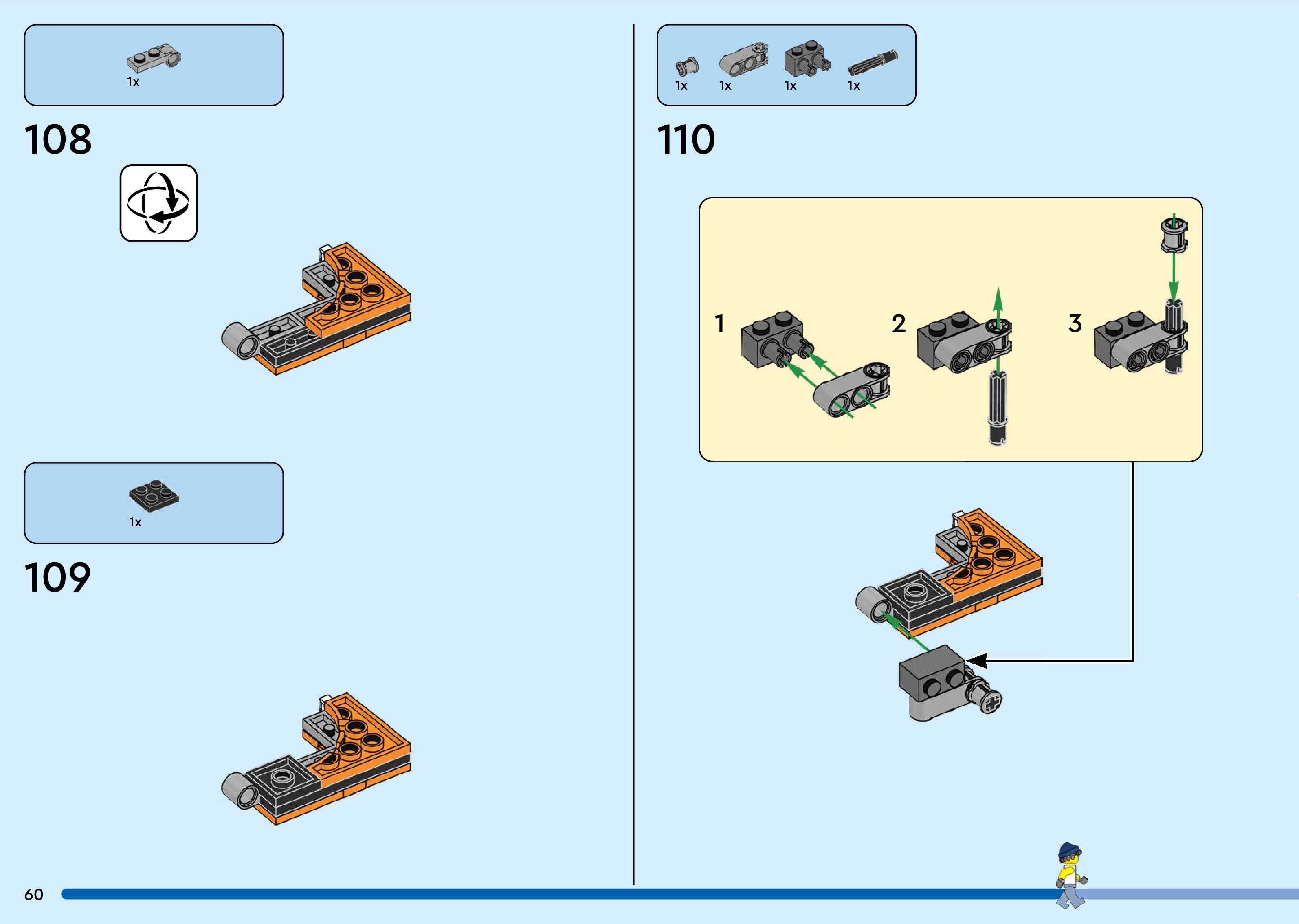 1x

108

1x

109

1x 1x 1x 1x

110

1

2

3

60