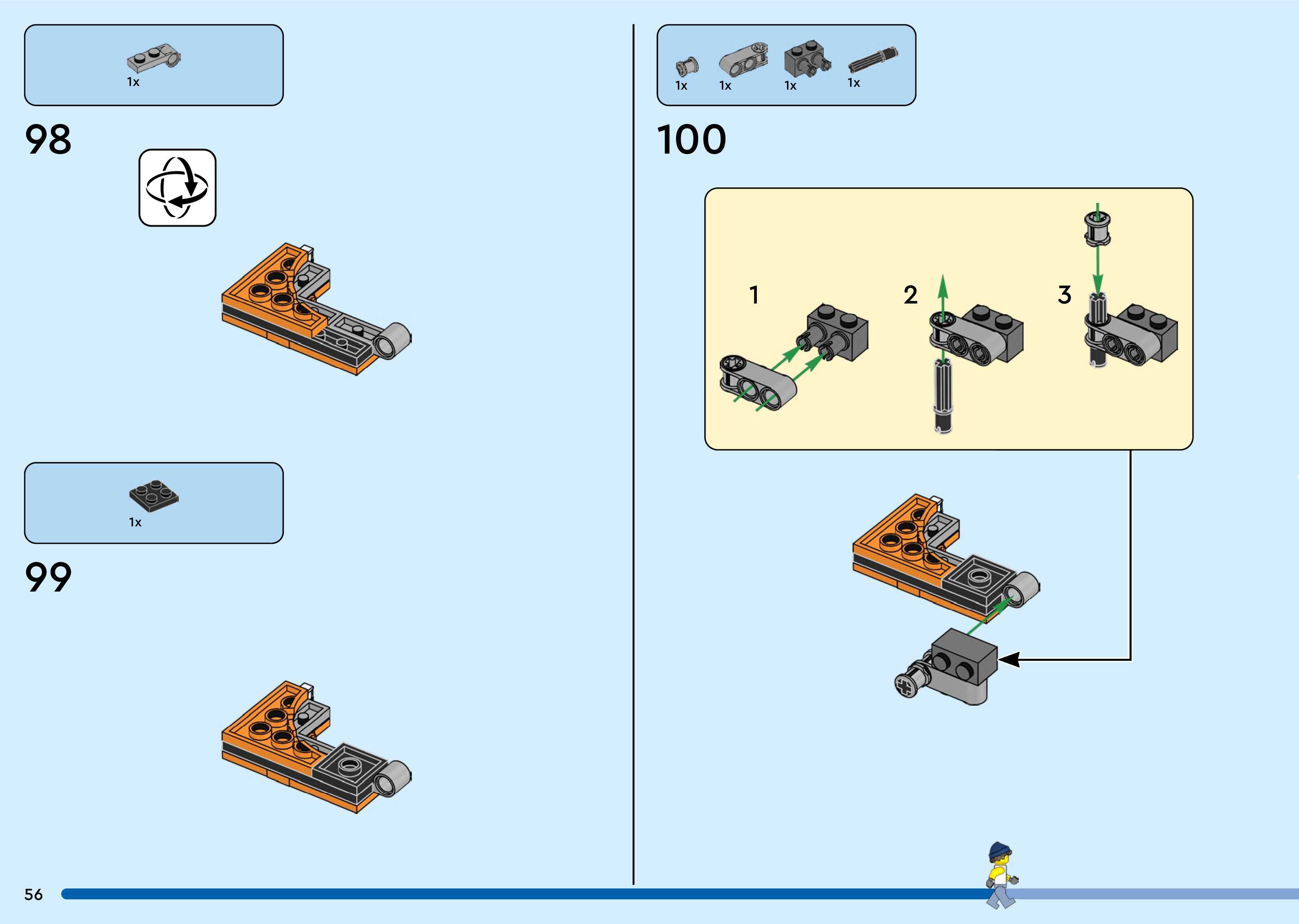 1x

98

1x

99

1x 1x 1x 1x

100

1

2

3

56