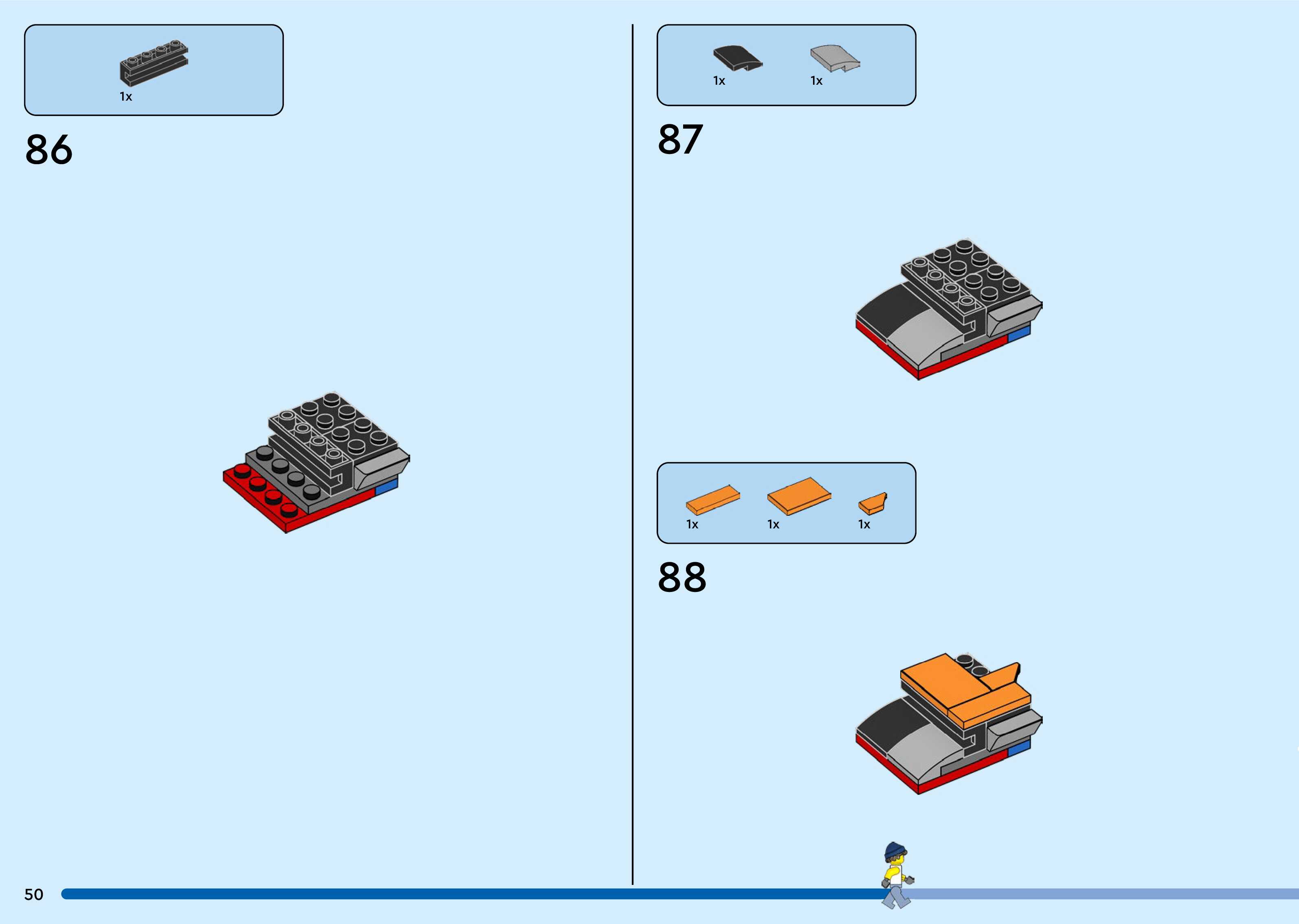 1x

86

1x 1x

87

1x 1x 1x

88

50