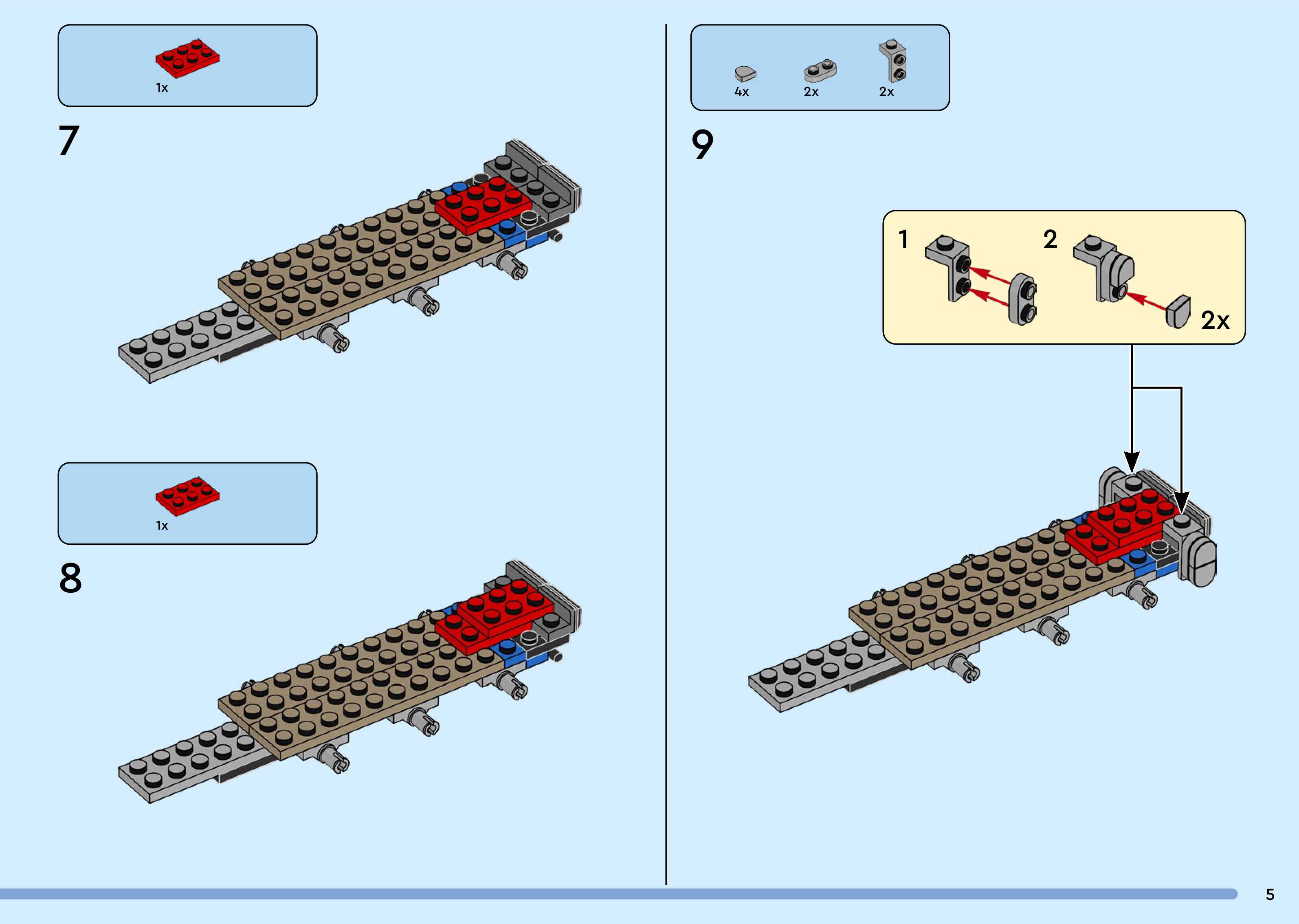 1x

7

1x

8

4x 2x 2x

9

1

2

2x

5