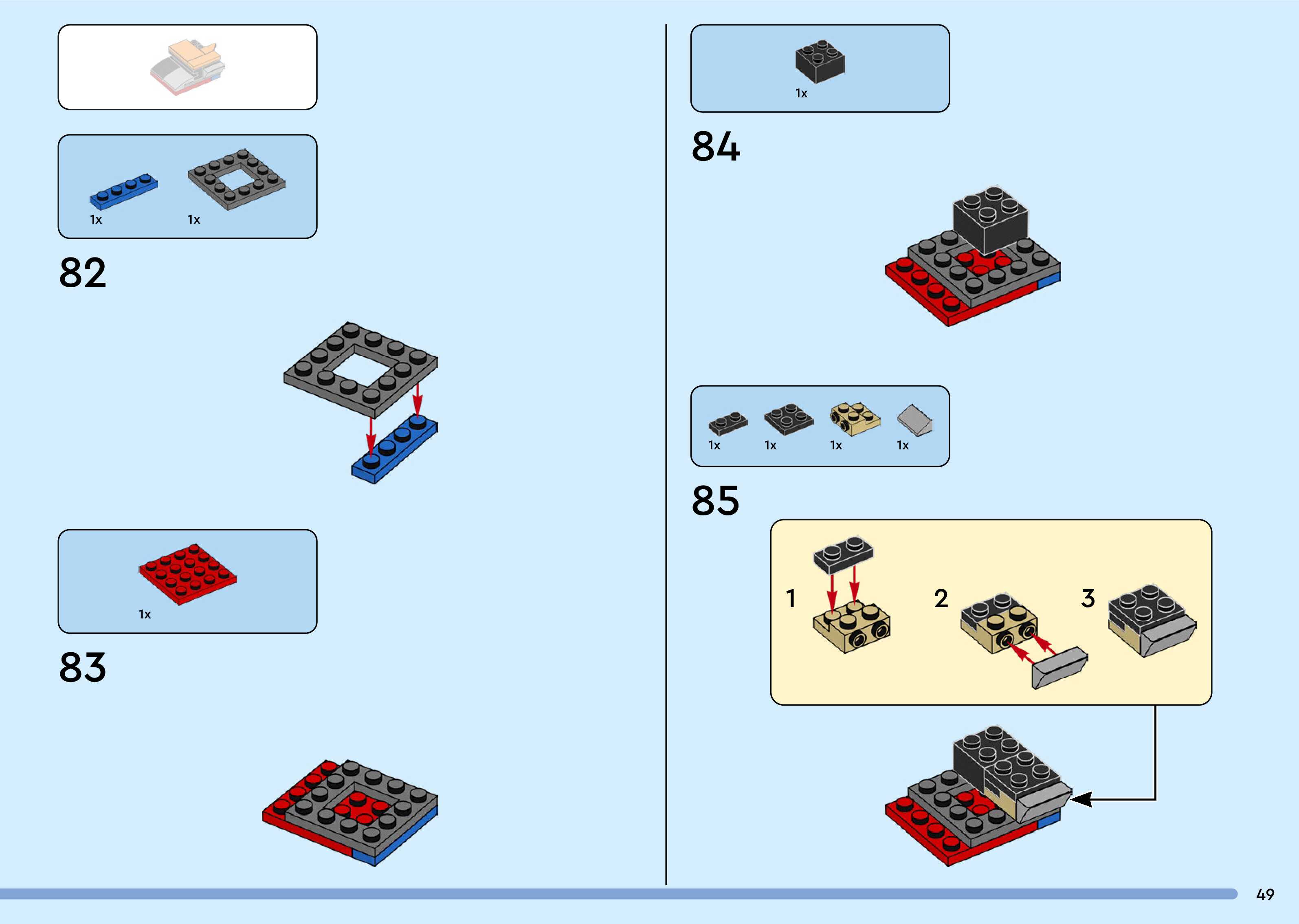 1x 1x

82

1x

83

1x

84

1x 1x 1x 1x

85

1

2

3

49