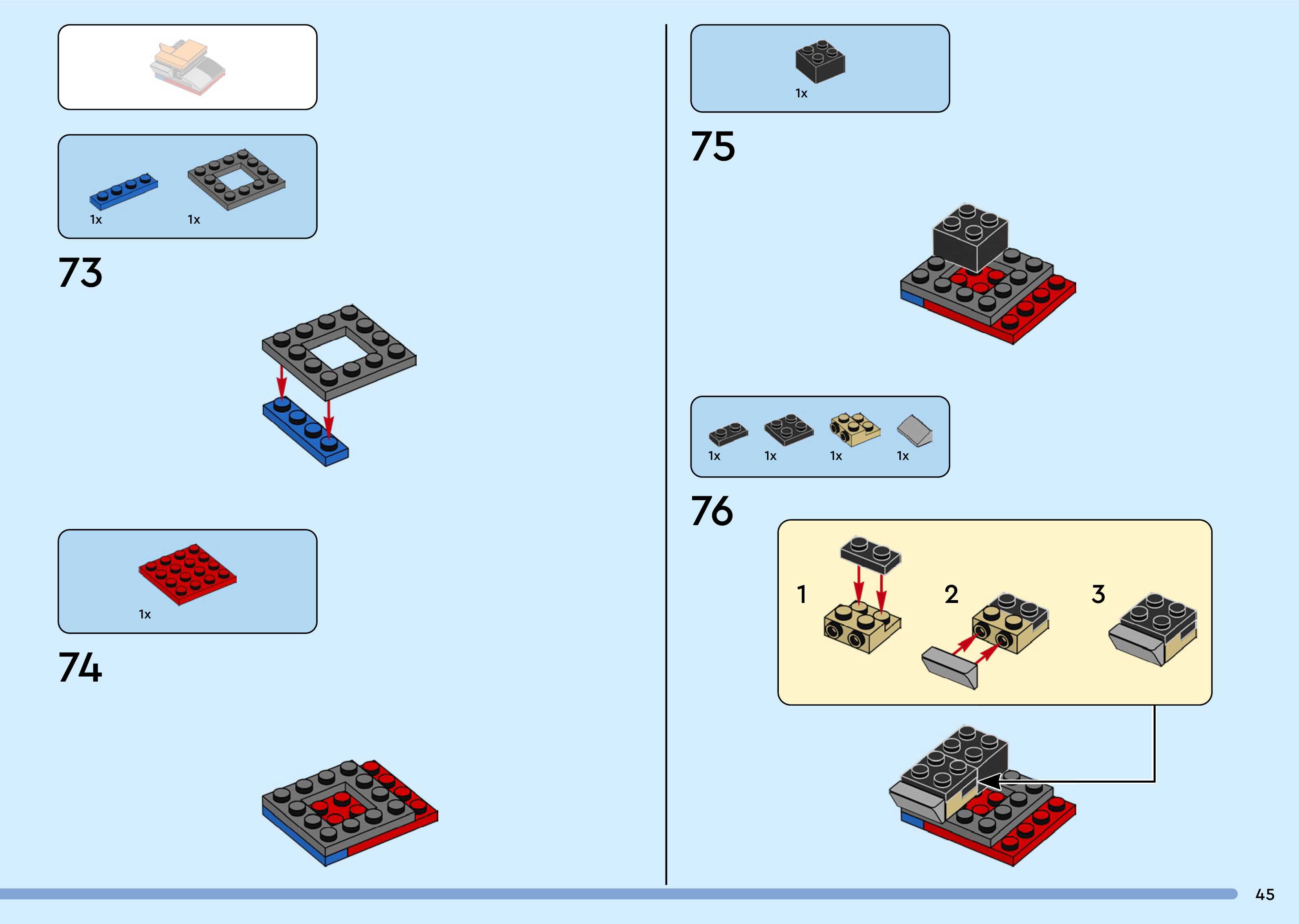 1x 1x

73

1x

74

1x

75

1x 1x 1x 1x

76

1

2

3

45