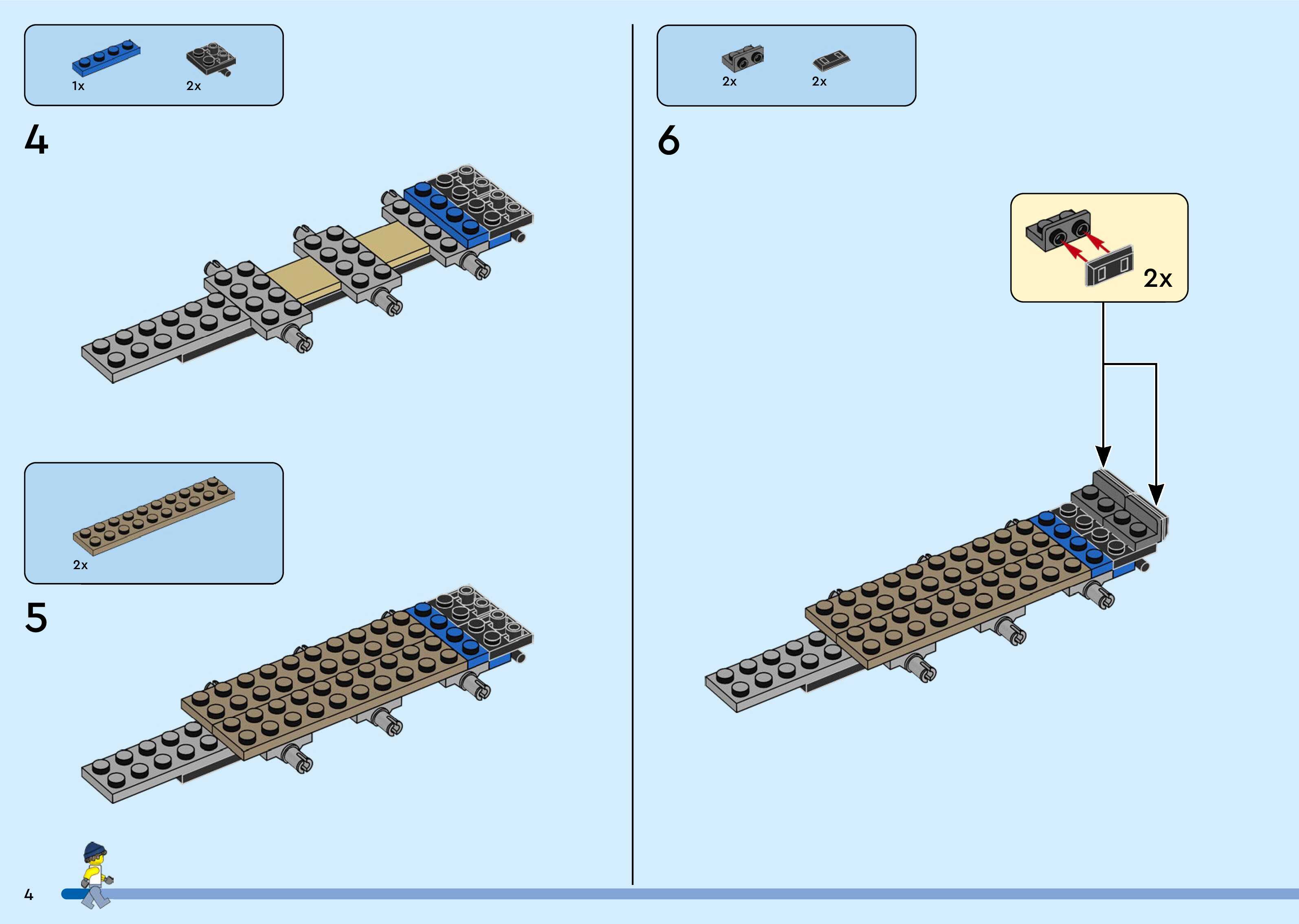 1x

2x

4

2x

5

2x

2x

6

2x

4