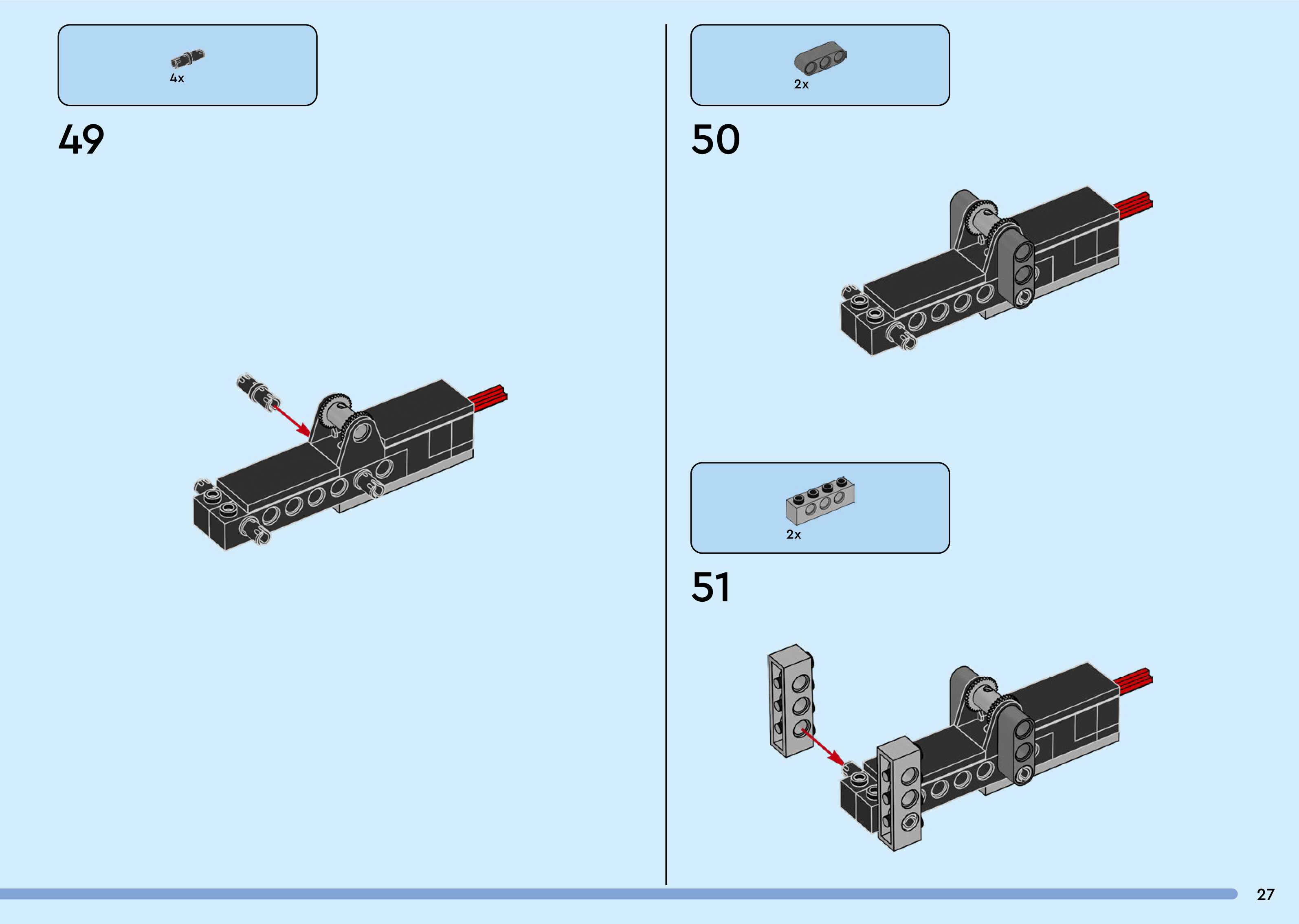 4x

49

2x

50

2x

51

27