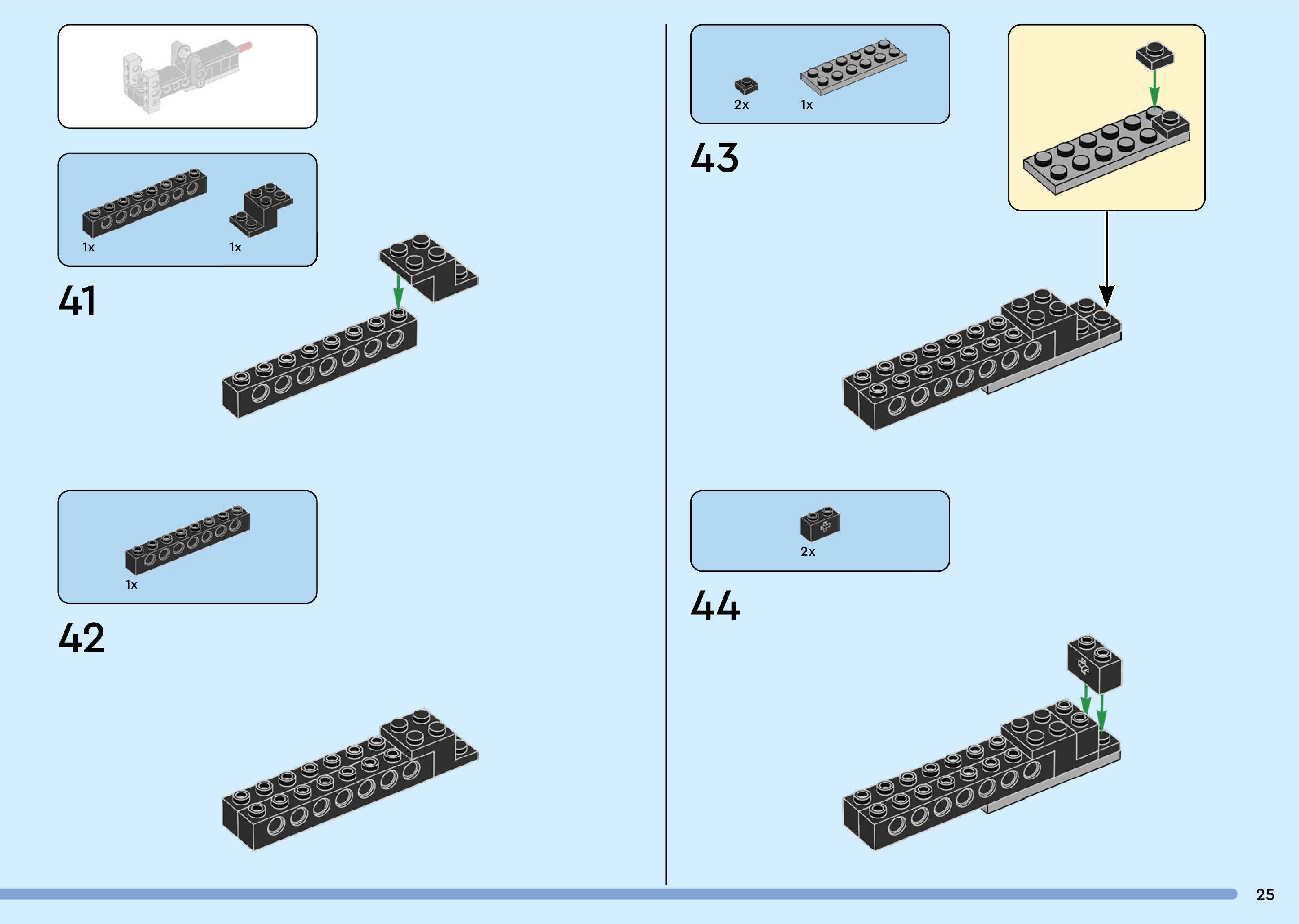 1x

1x

41

1x

42

2x

1x

43

2x

44

25