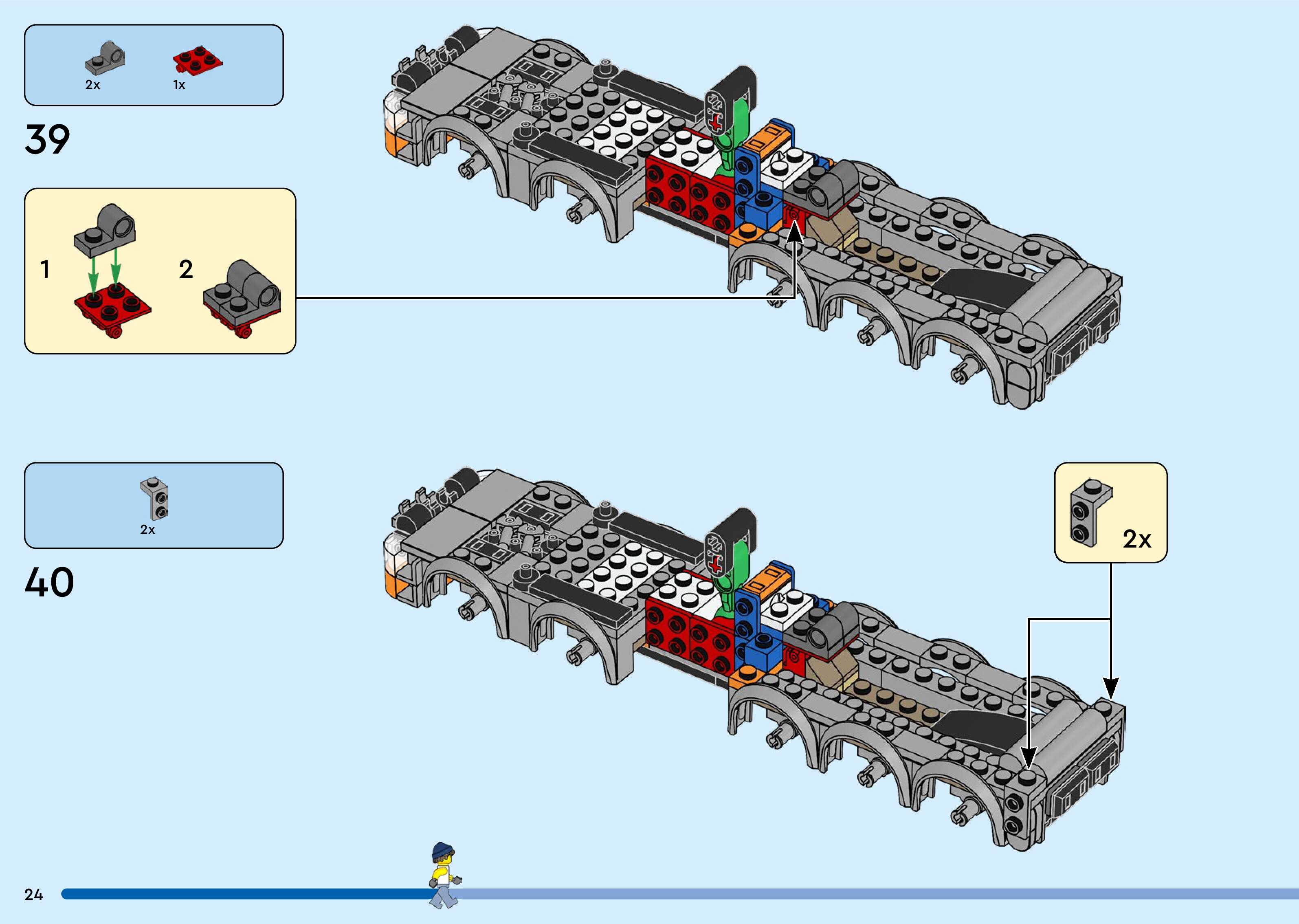 2x 1x

39

1

2

2x

40

2x

24