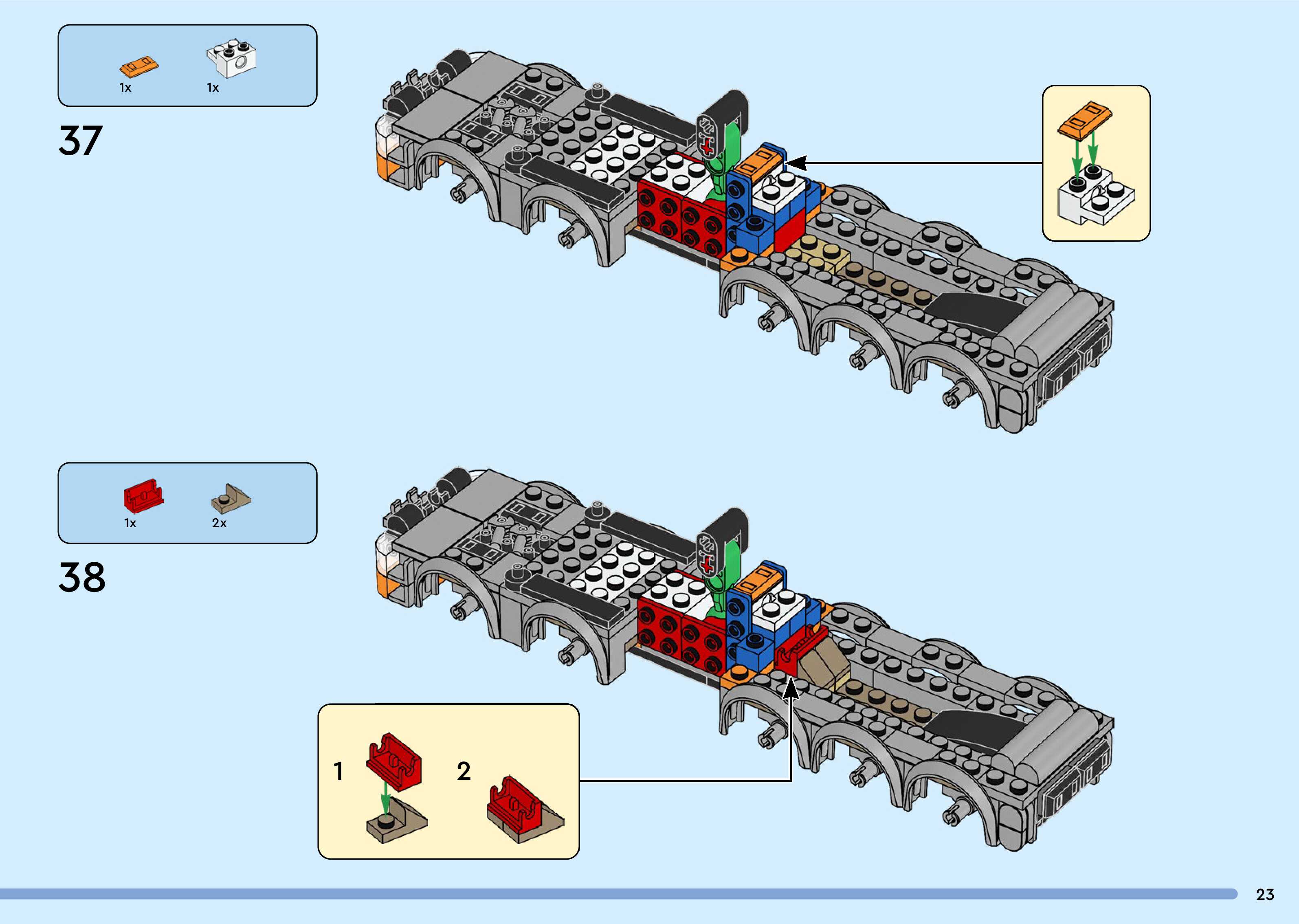 1x 1x

37

1x 2x

38

1

2

23