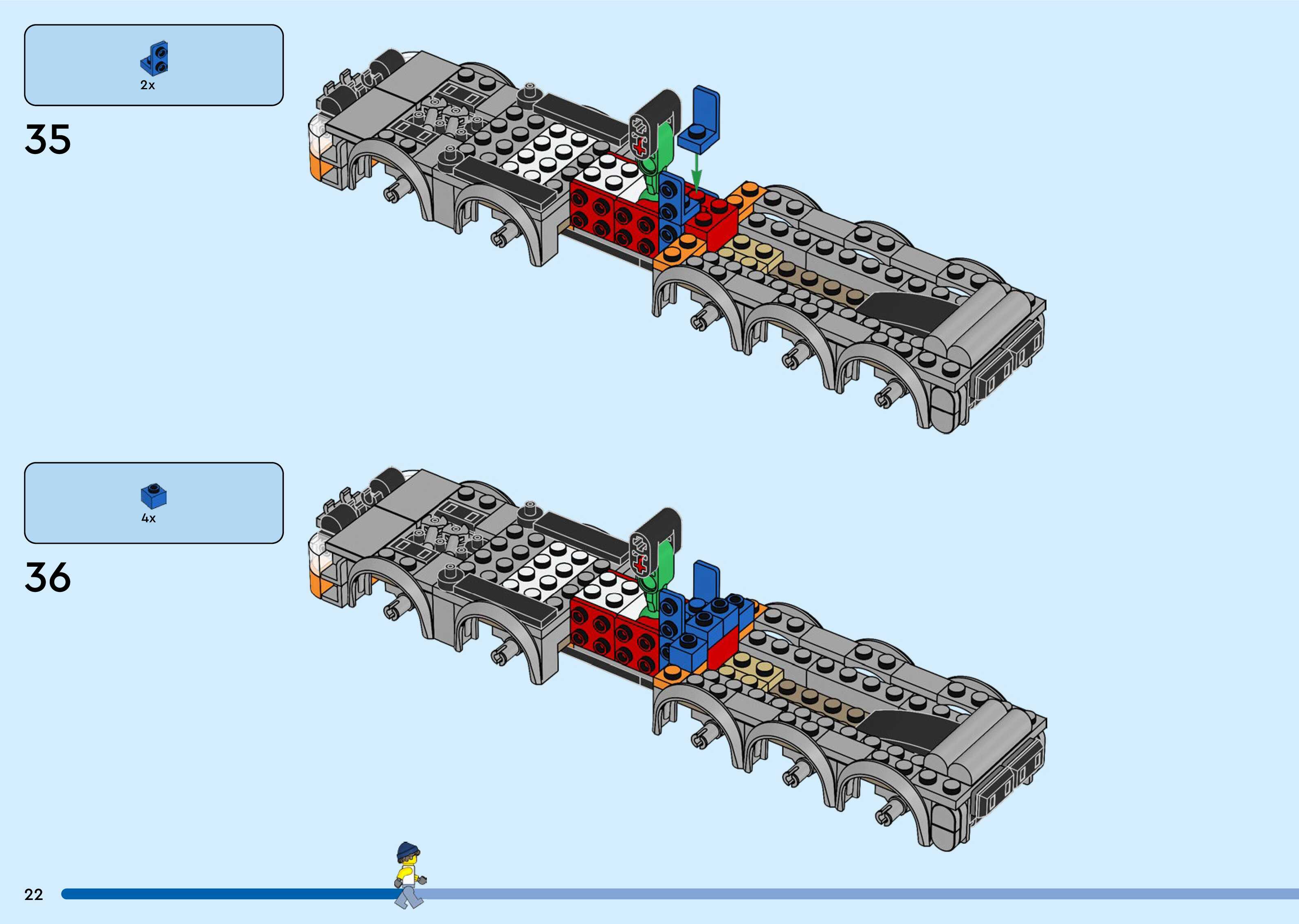 2x

35

4x

36

22