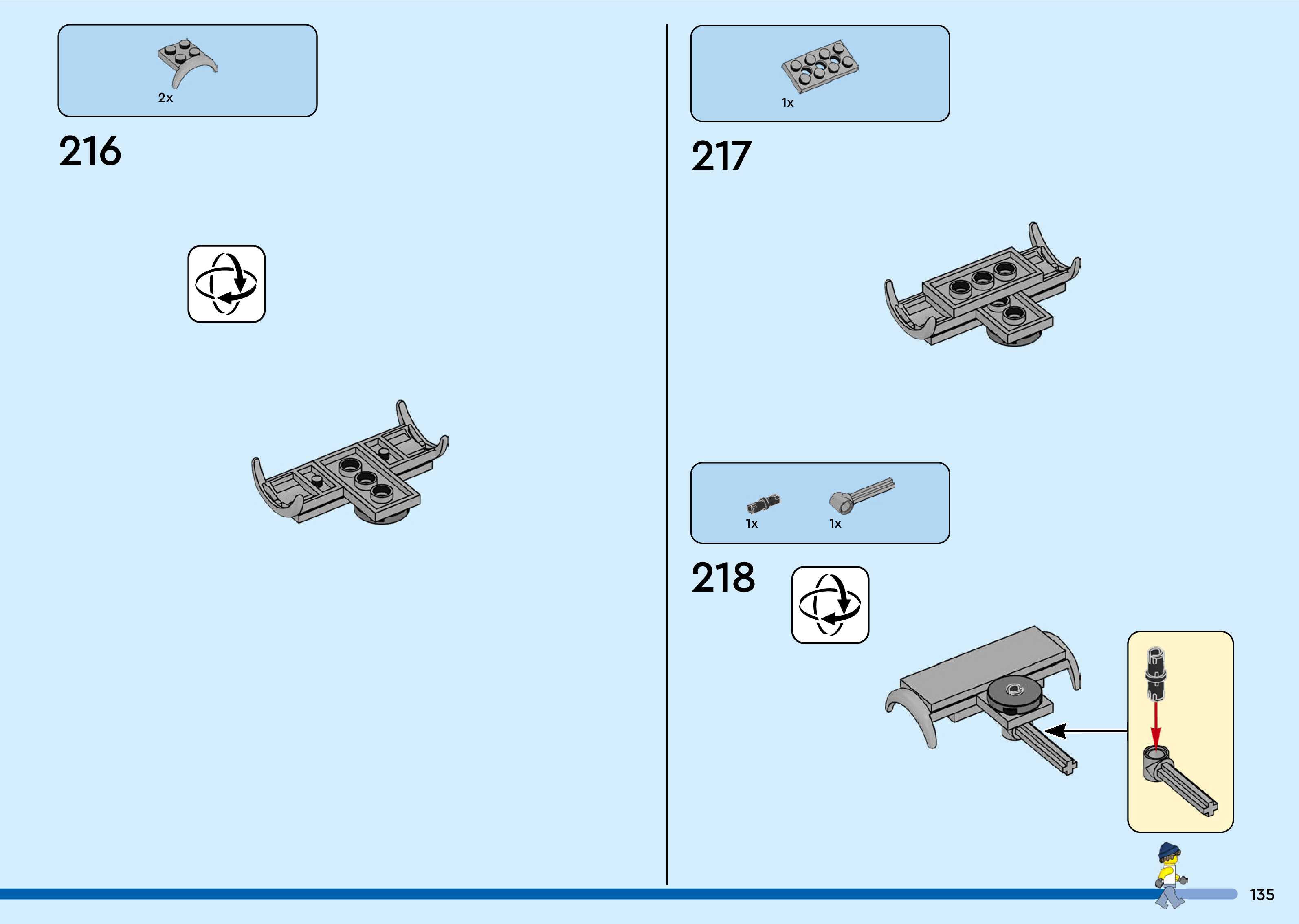 2x

216

1x

217

1x

1x

218

135