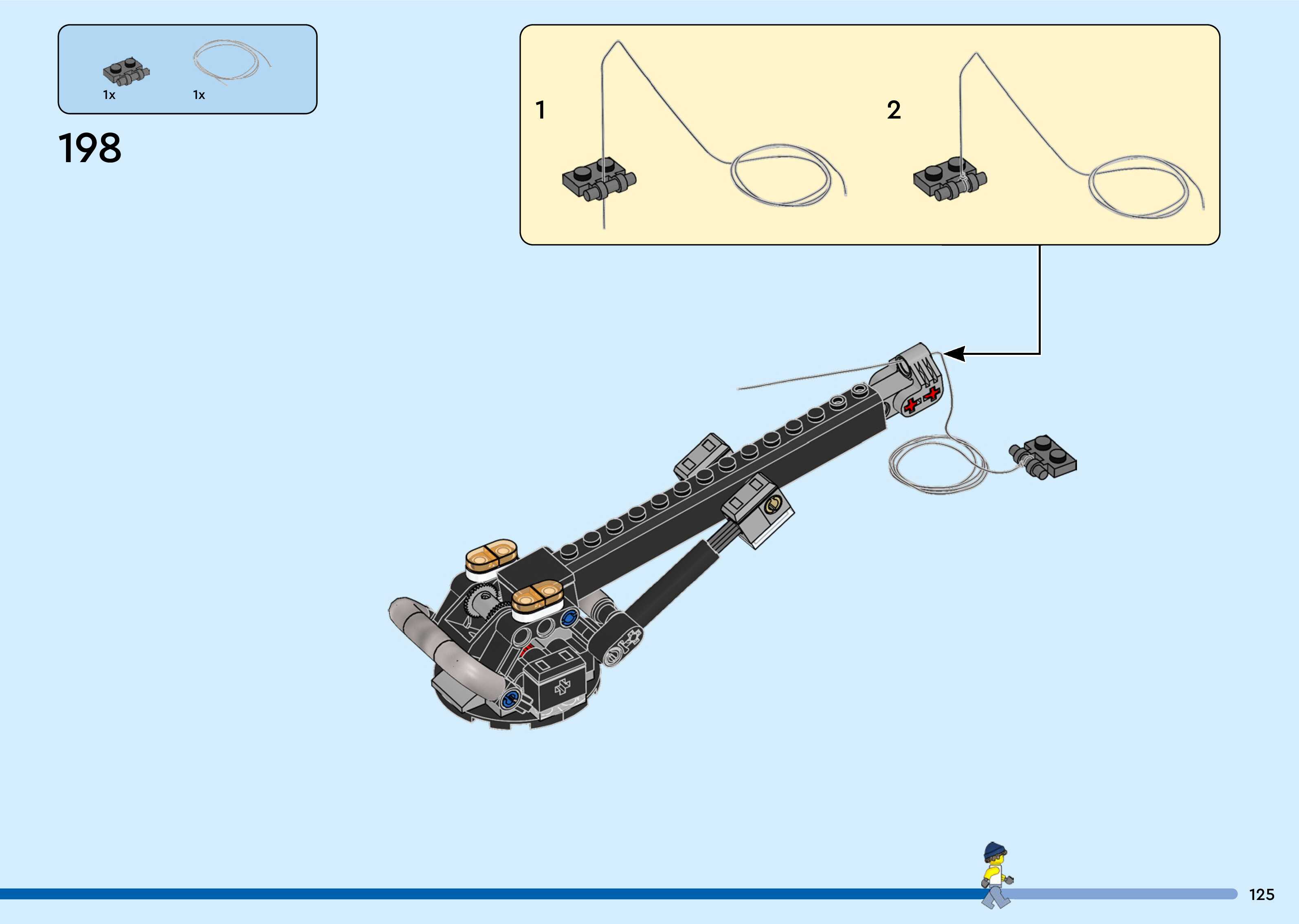 1x
1x

198

1

2

125