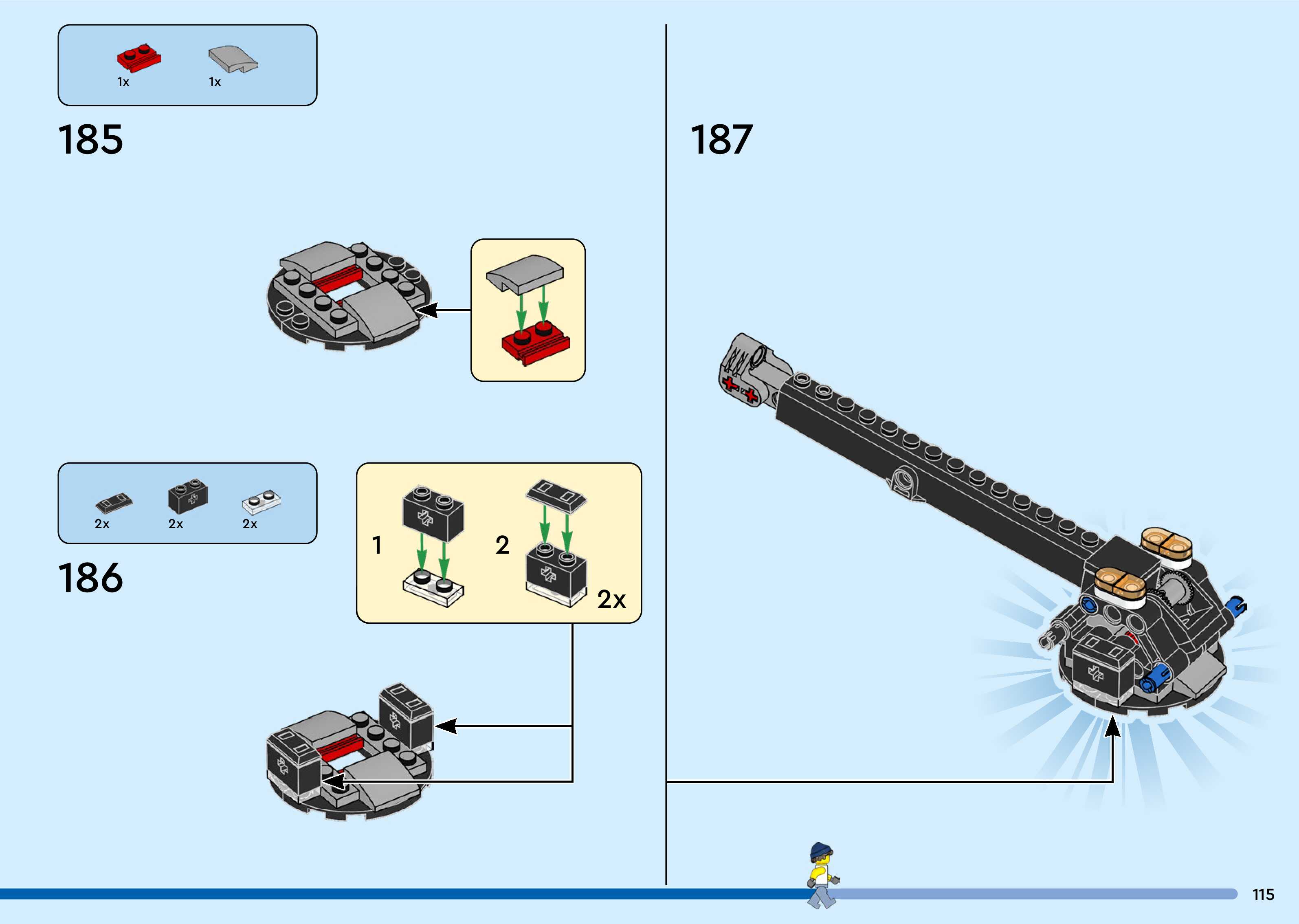 1x 1x

185

2x 2x 2x

186

1 2 2x

187

115