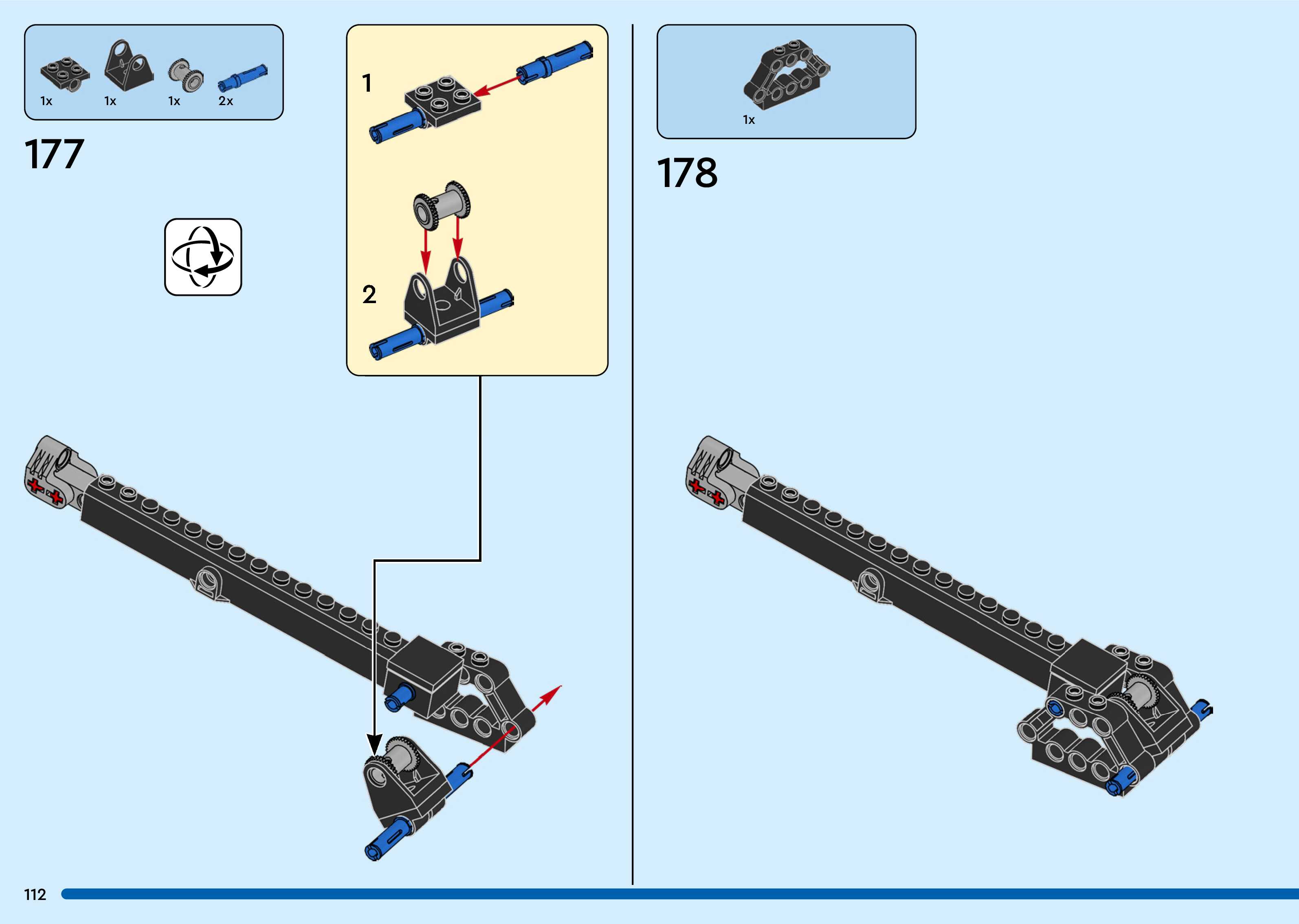 1x 1x 1x 2x

177

1

2

1x

178

112