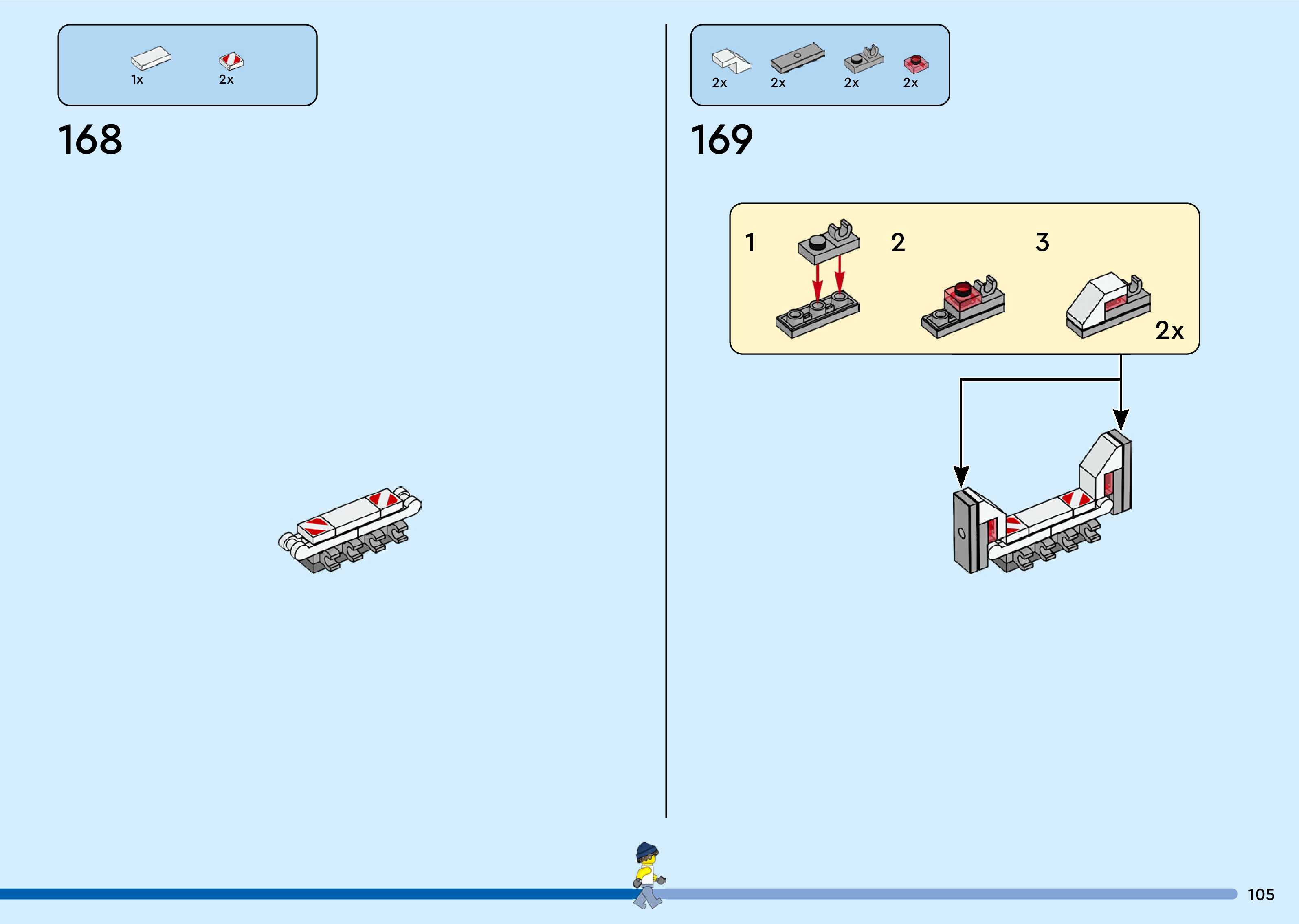 1x 2x

168

2x 2x 2x 2x

169

1

2

3

2x

105