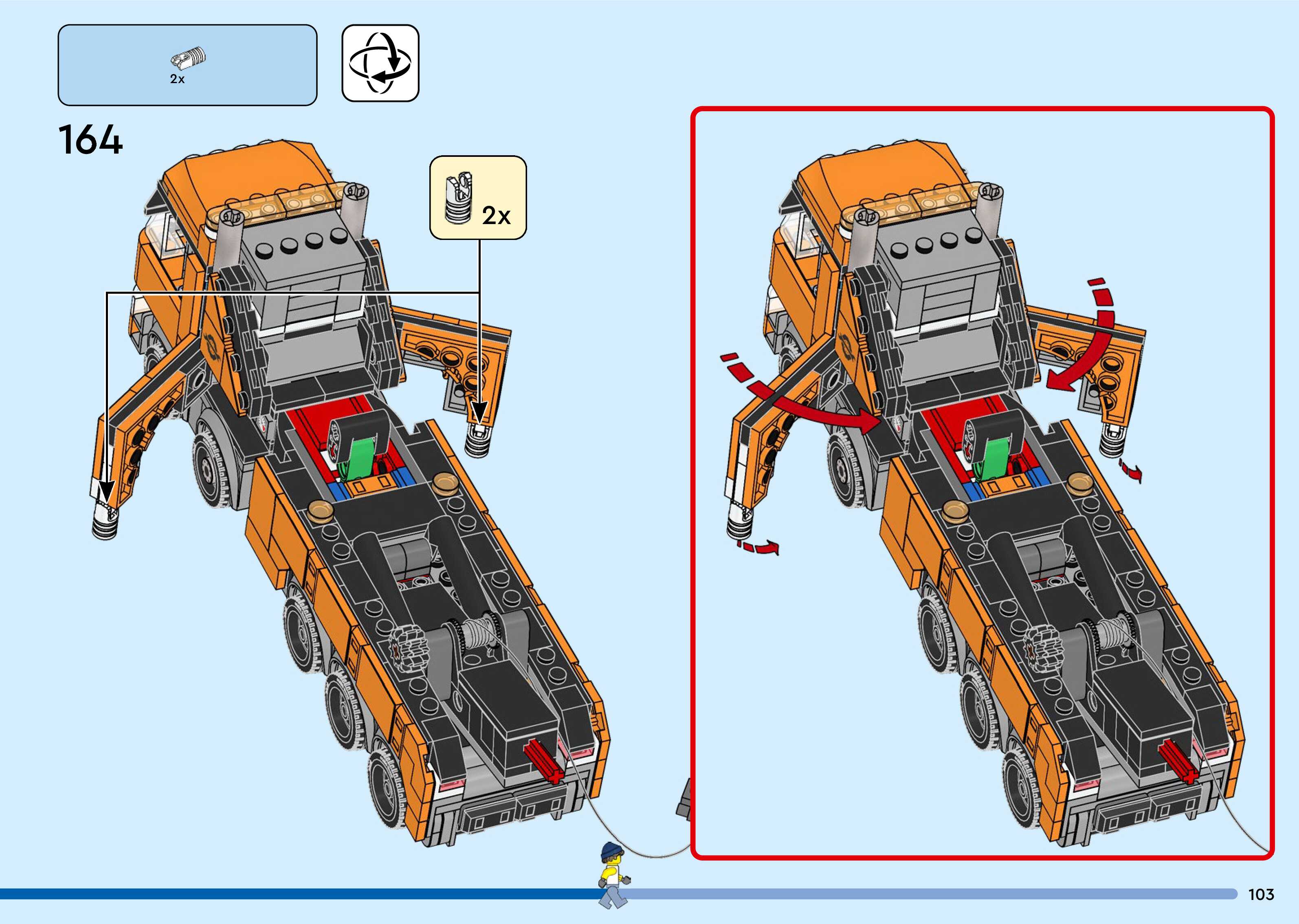 2x

164

2x

103