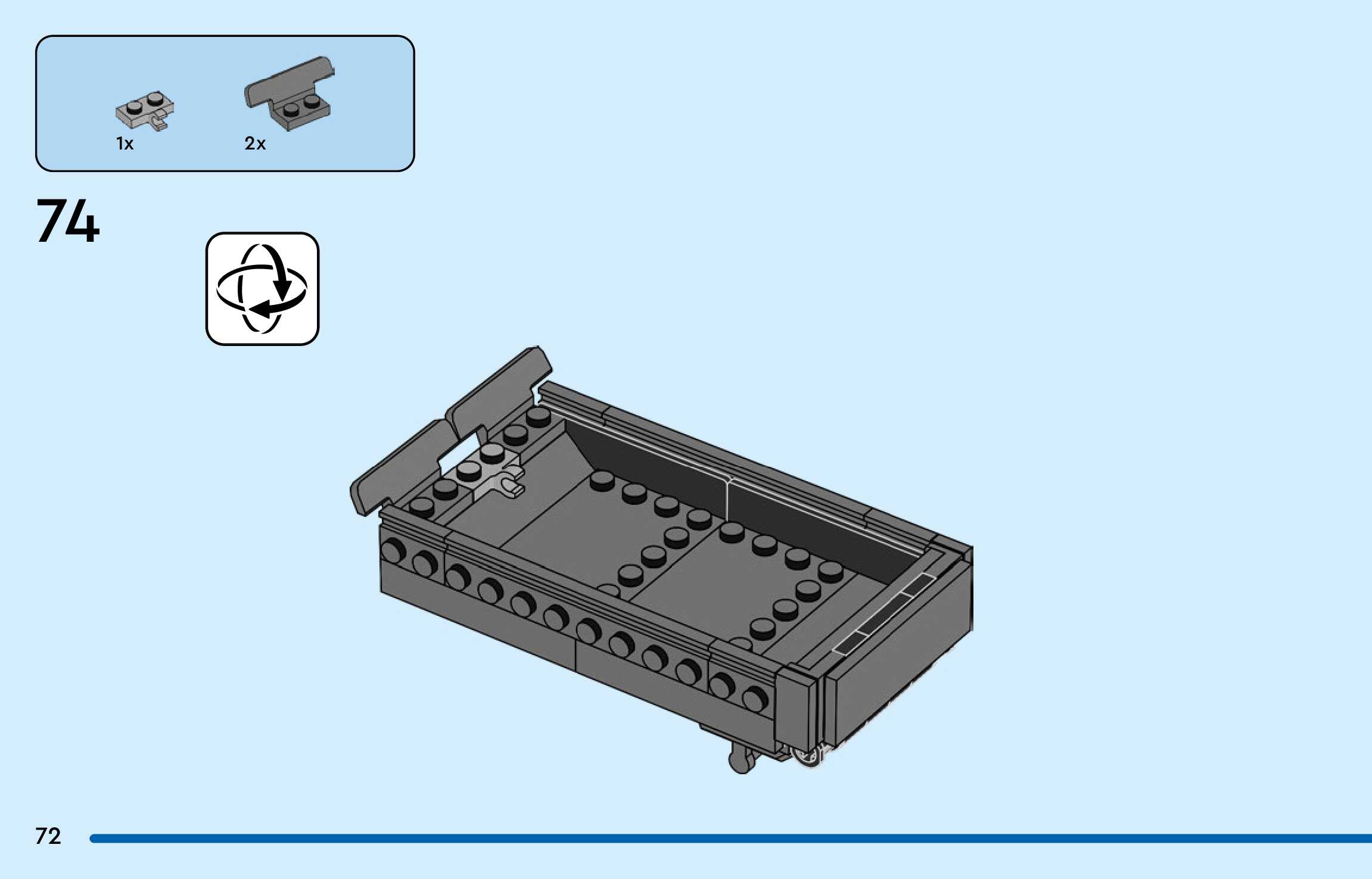 1x
2x

74

72