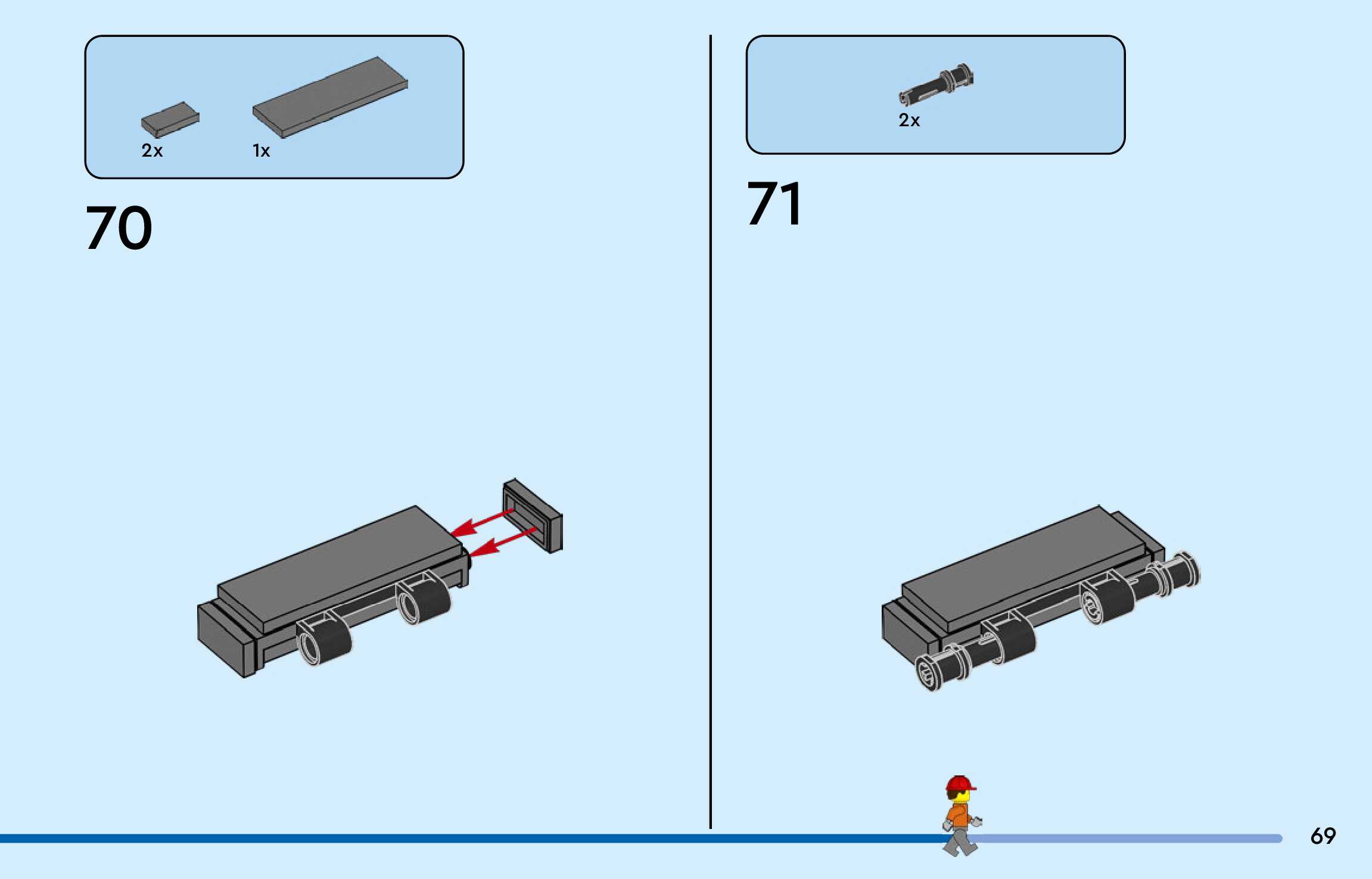 2x
1x

70

2x

71

69