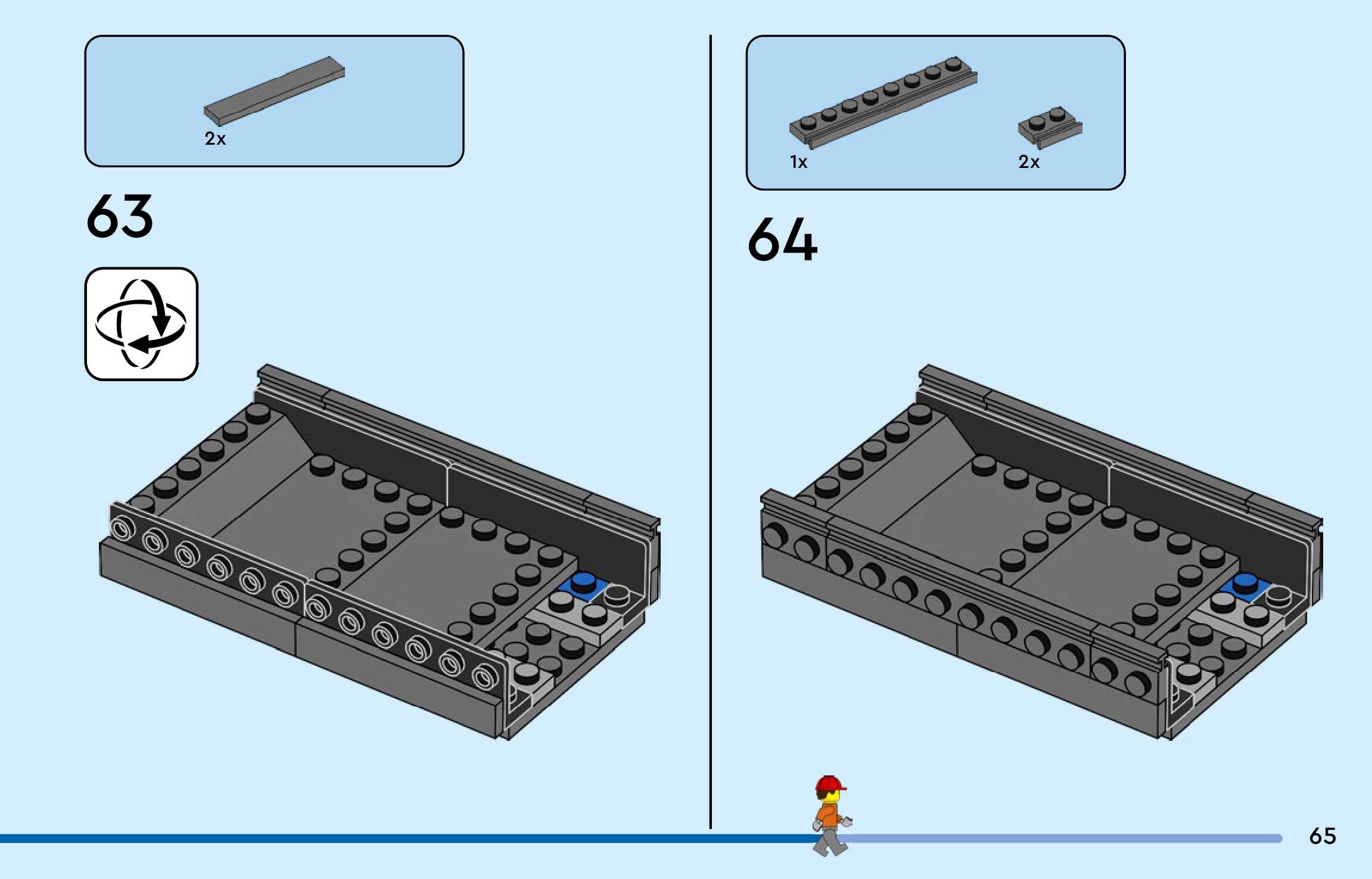 2x

63

1x

2x

64

65