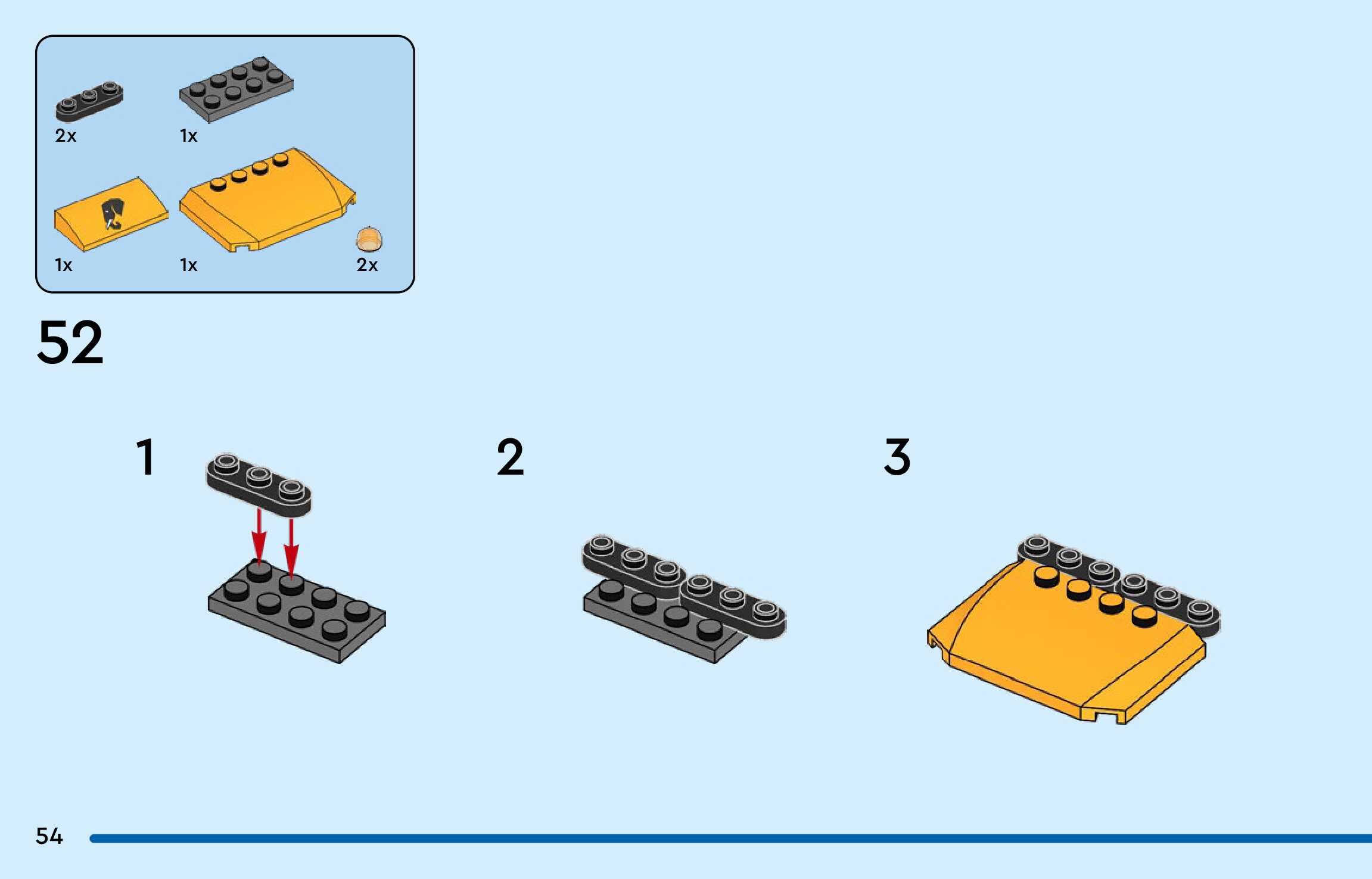 2x 1x

1x 1x 2x

52

1

2

3

54