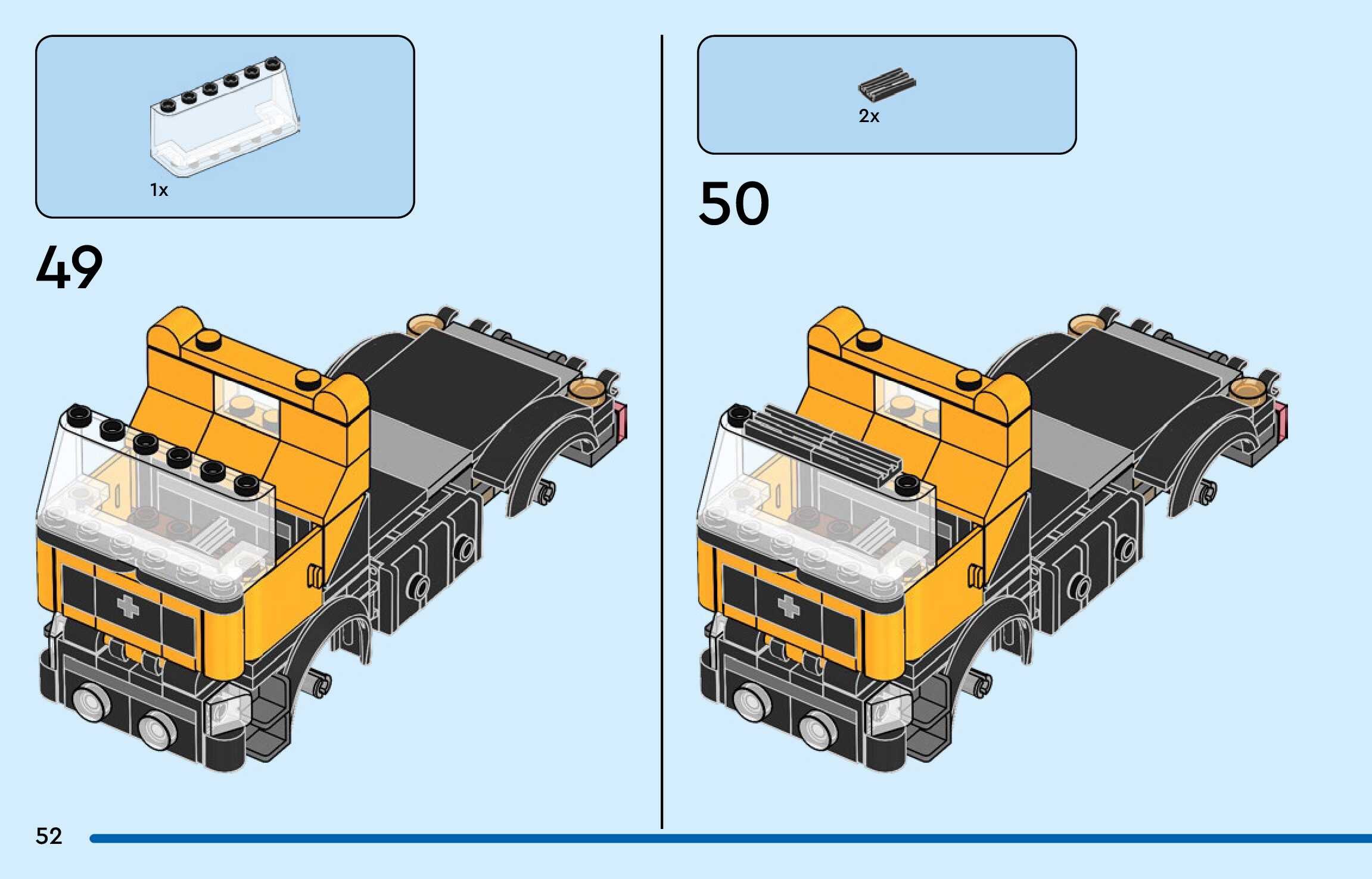 1x

49

2x

50

52