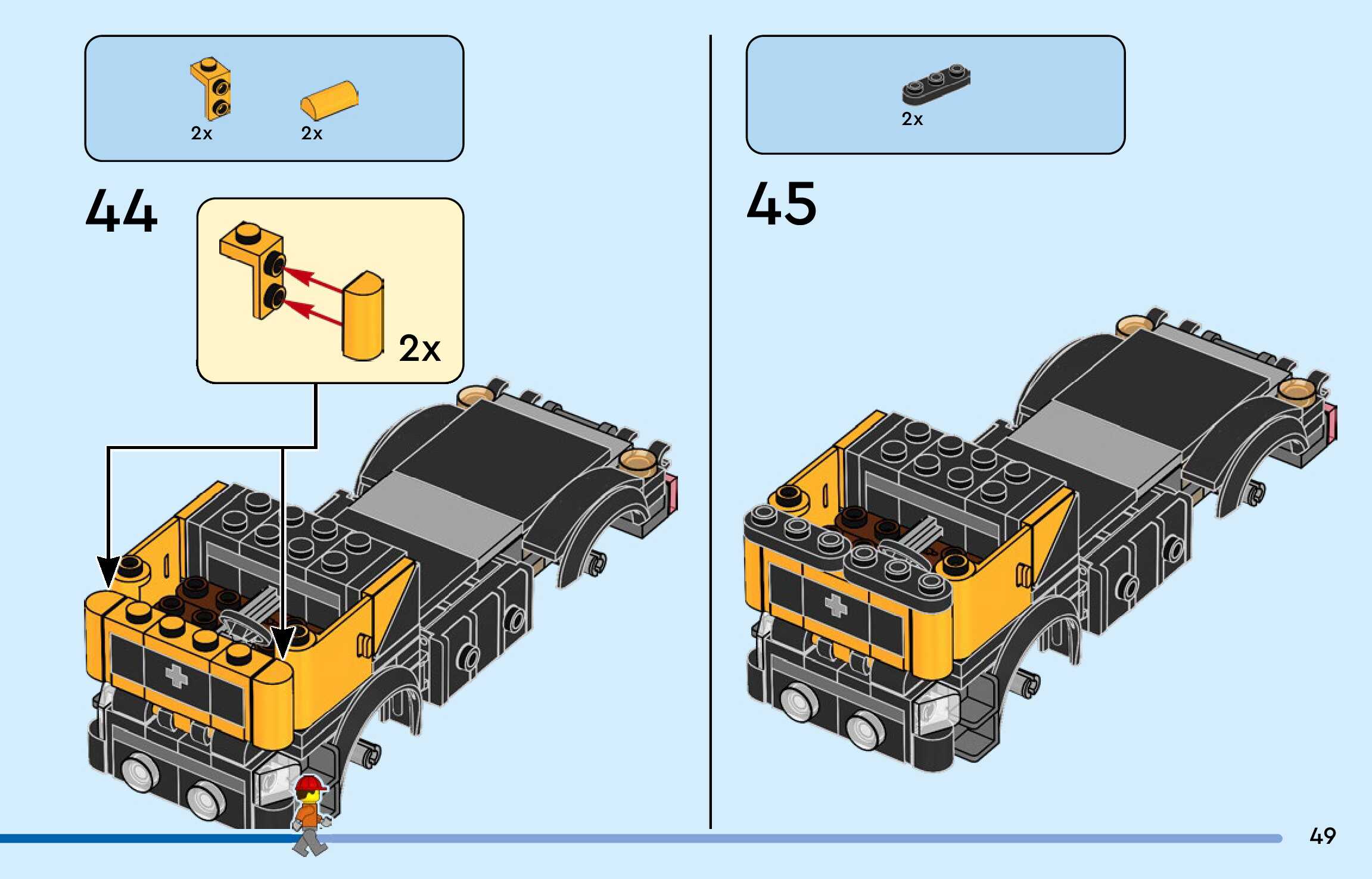 2x 2x

44

2x

2x

45

49