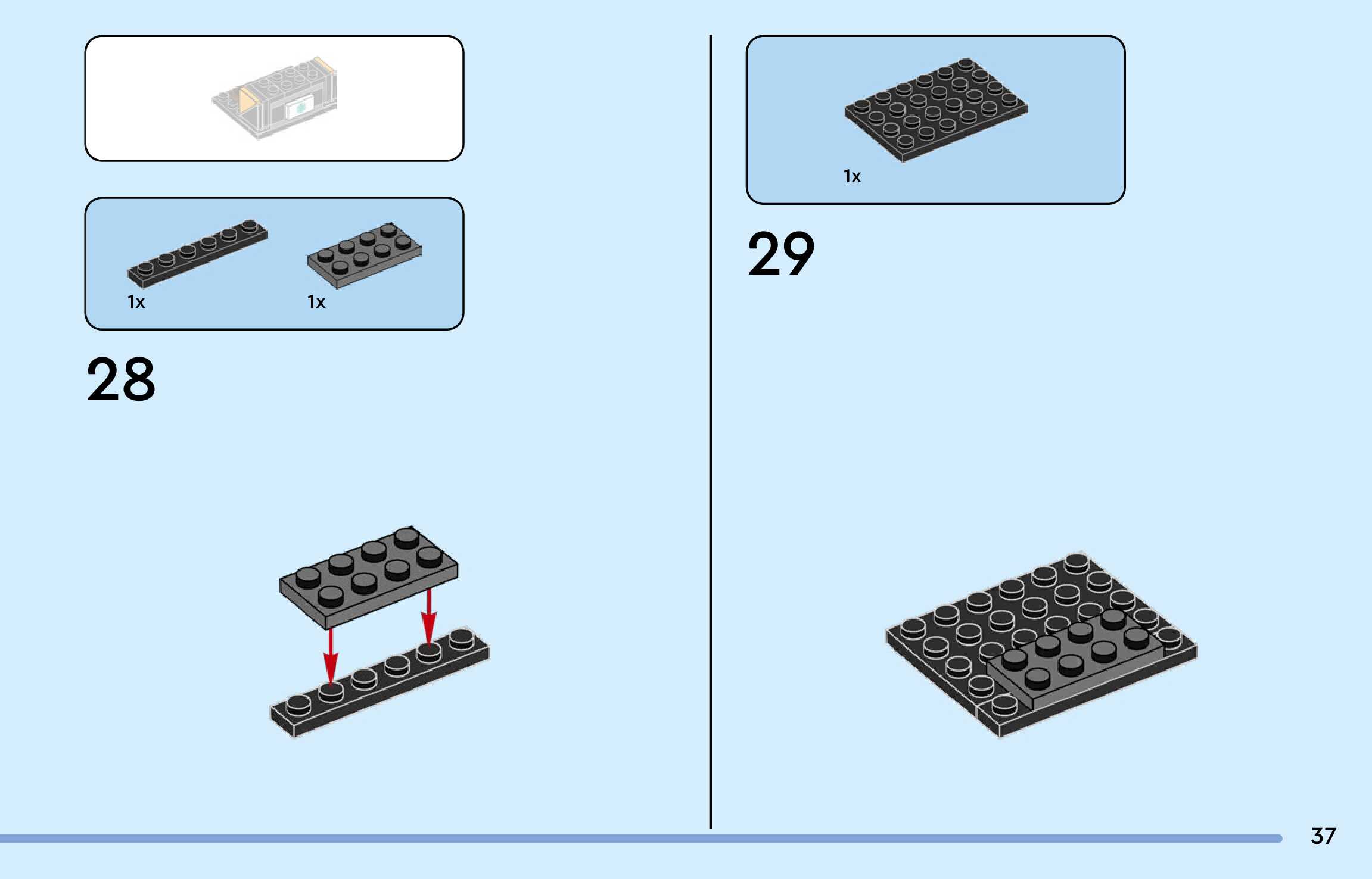 1x

1x

28

1x

29

37