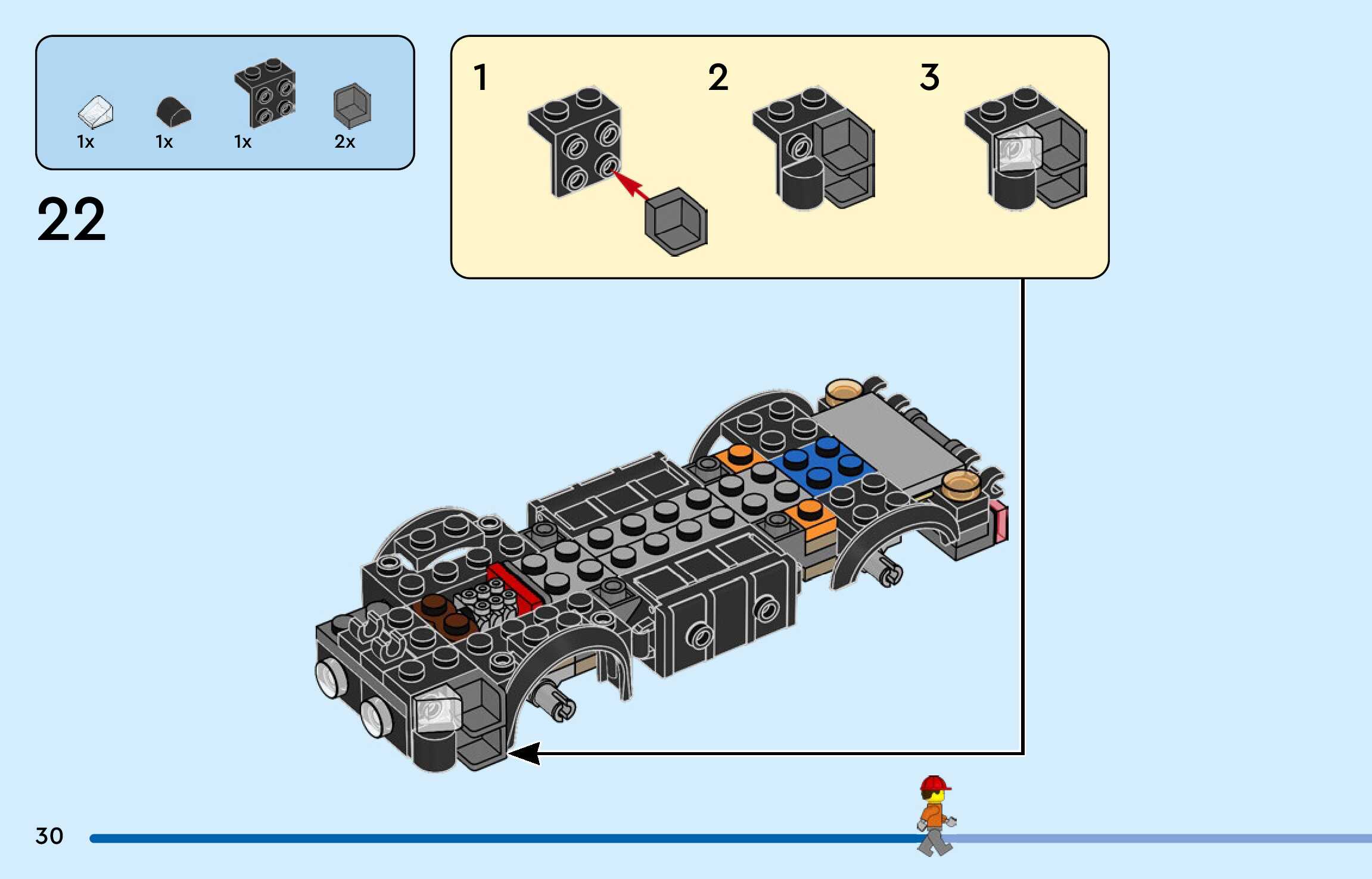 1x
1x
1x
2x

22

1
2
3

30