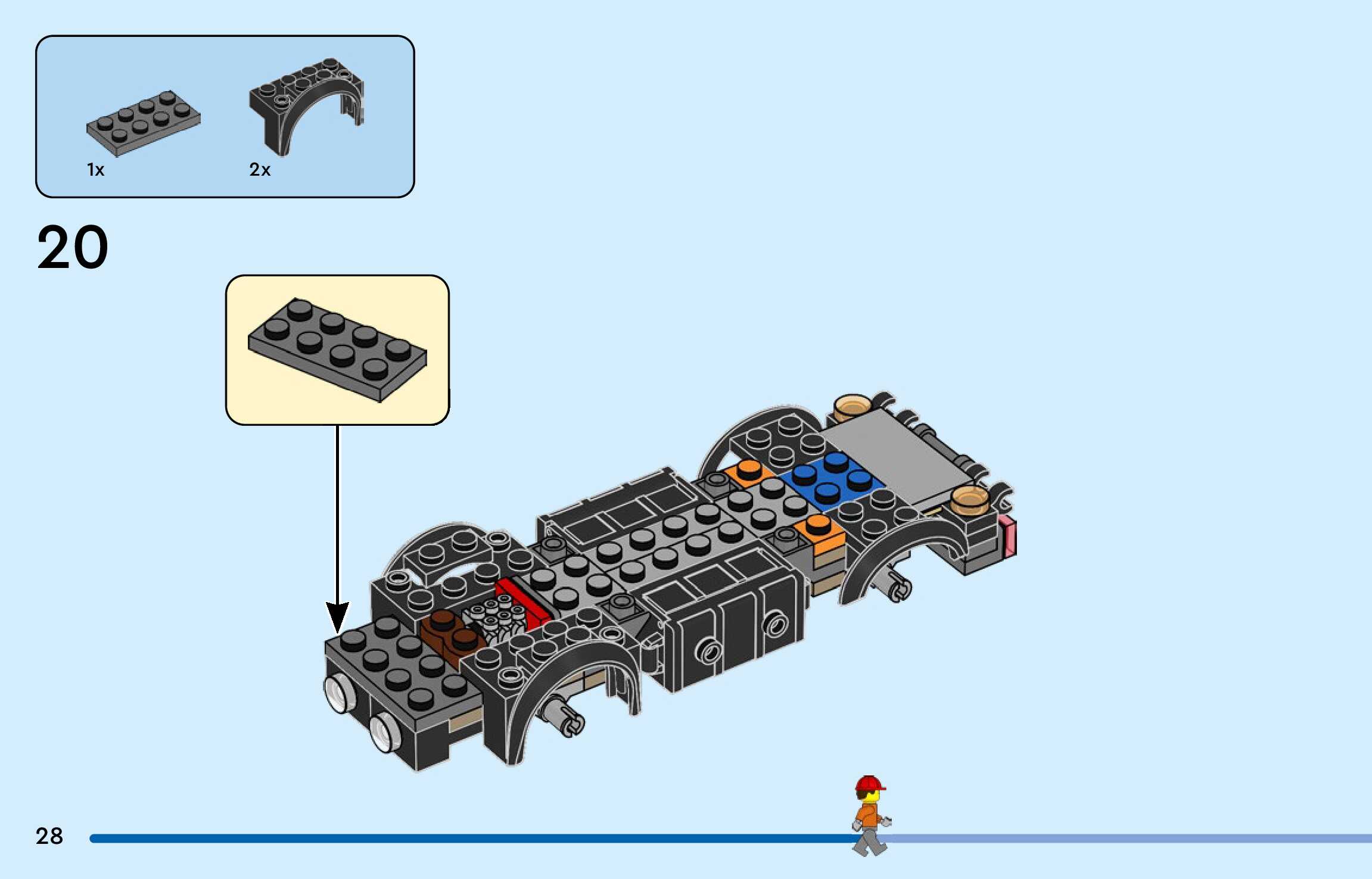 1x

2x

20

28