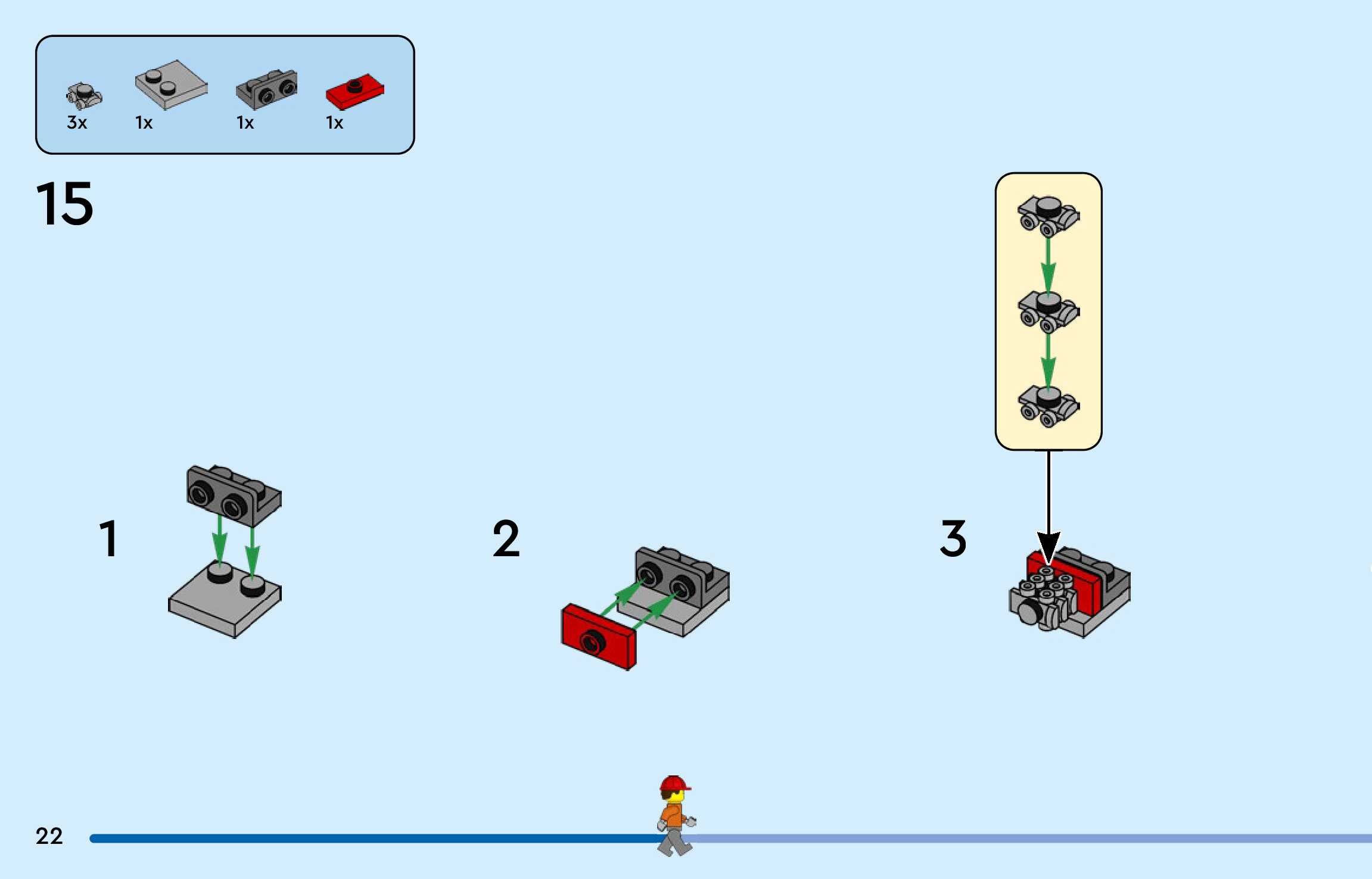 3x
1x
1x
1x

15

1

2

3

22