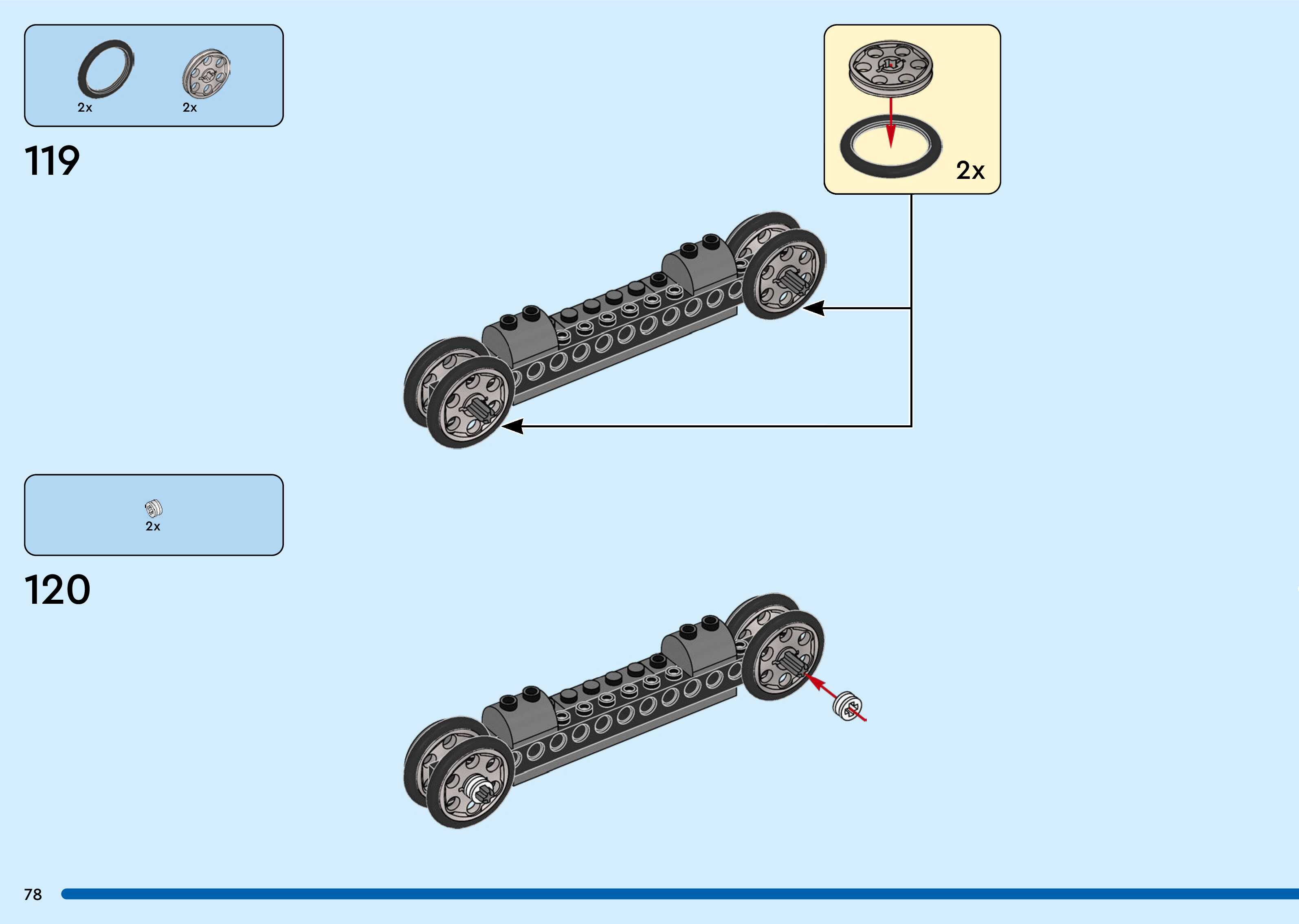 2x 2x

119

2x

2x

120

78