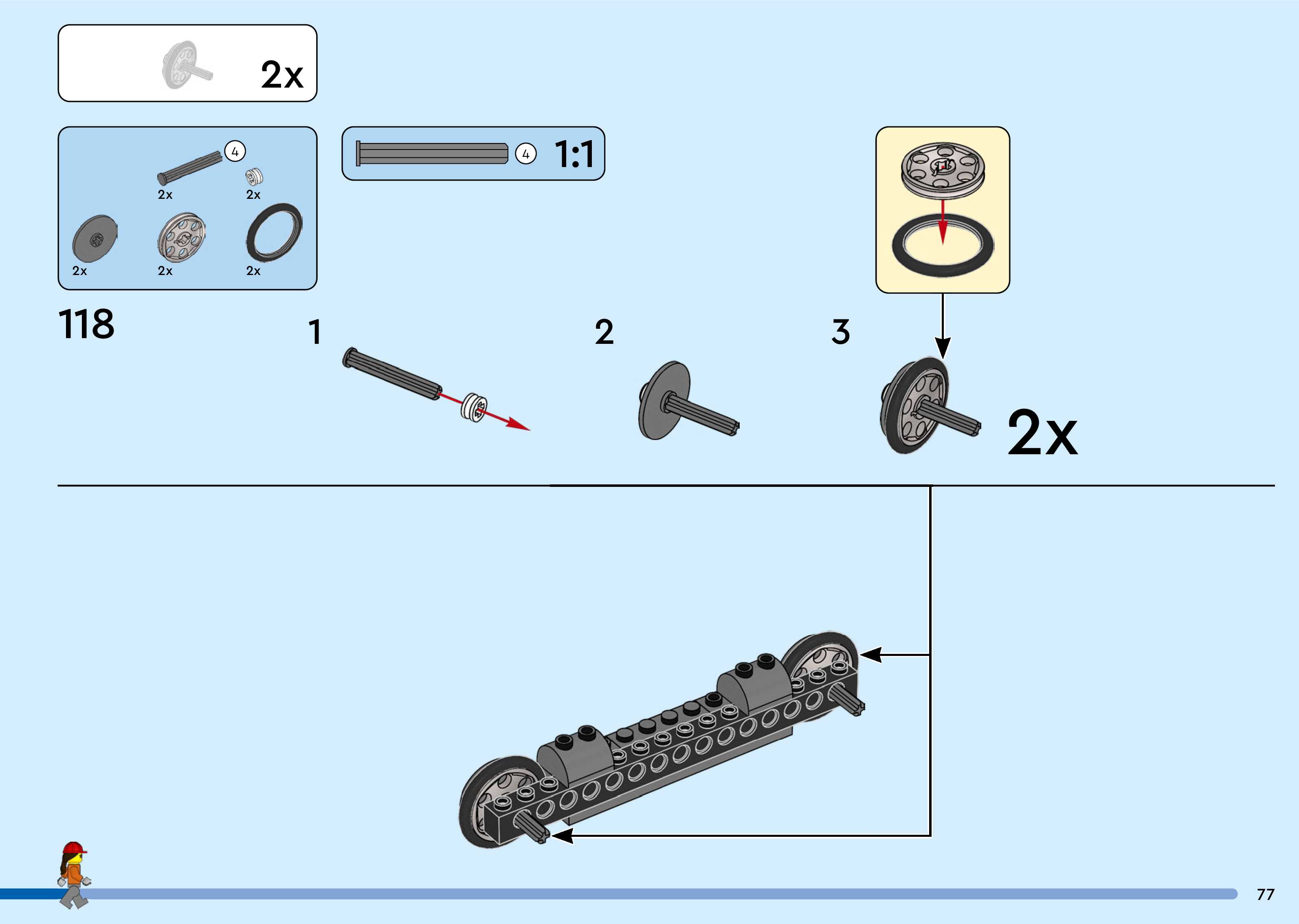 2x

4
2x
2x
2x
2x
2x

4
1:1

118

1

2

3

2x

77