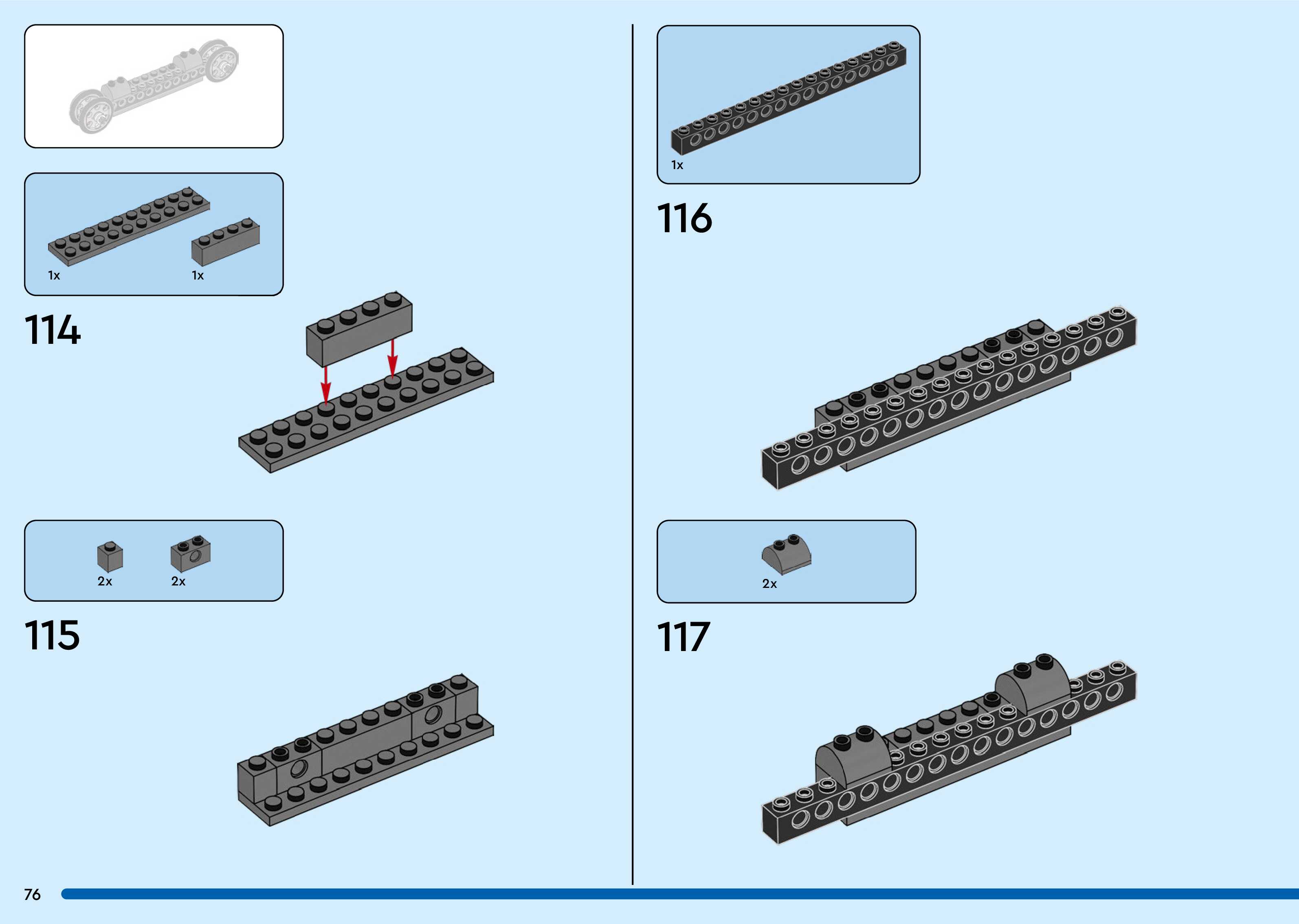 1x

1x

114

2x

2x

115

1x

116

2x

117

76